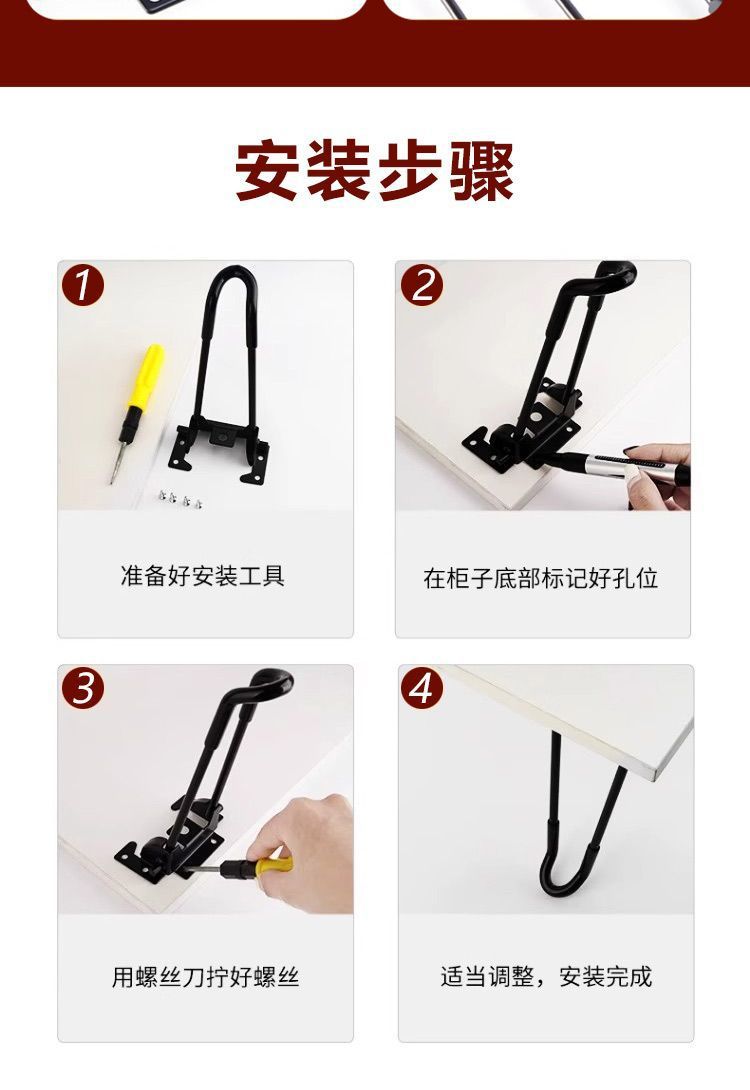 安装步骤

1

准备好安装工具

2

在柜子底部标记好孔位

3

用螺丝刀拧好螺丝

4

适当调整，安装完成