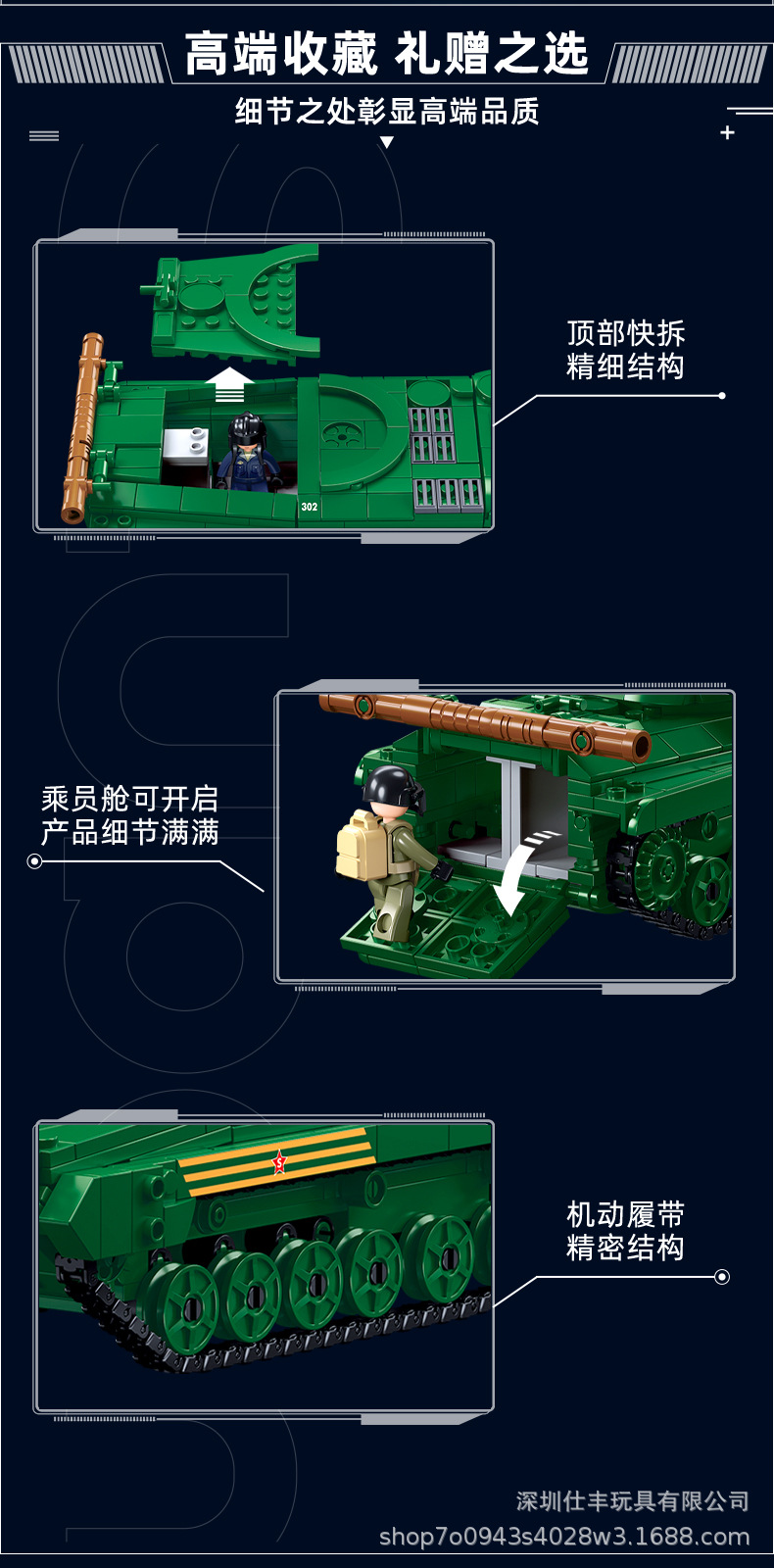 高端收藏 礼赠之选

细节之处彰显高端品质

302

顶部快拆
精细结构

乘员舱可开启
产品细节满满

机动履带
精密结构

深圳仕丰玩具有限公司
shop7o0943s4028w3.1688.com