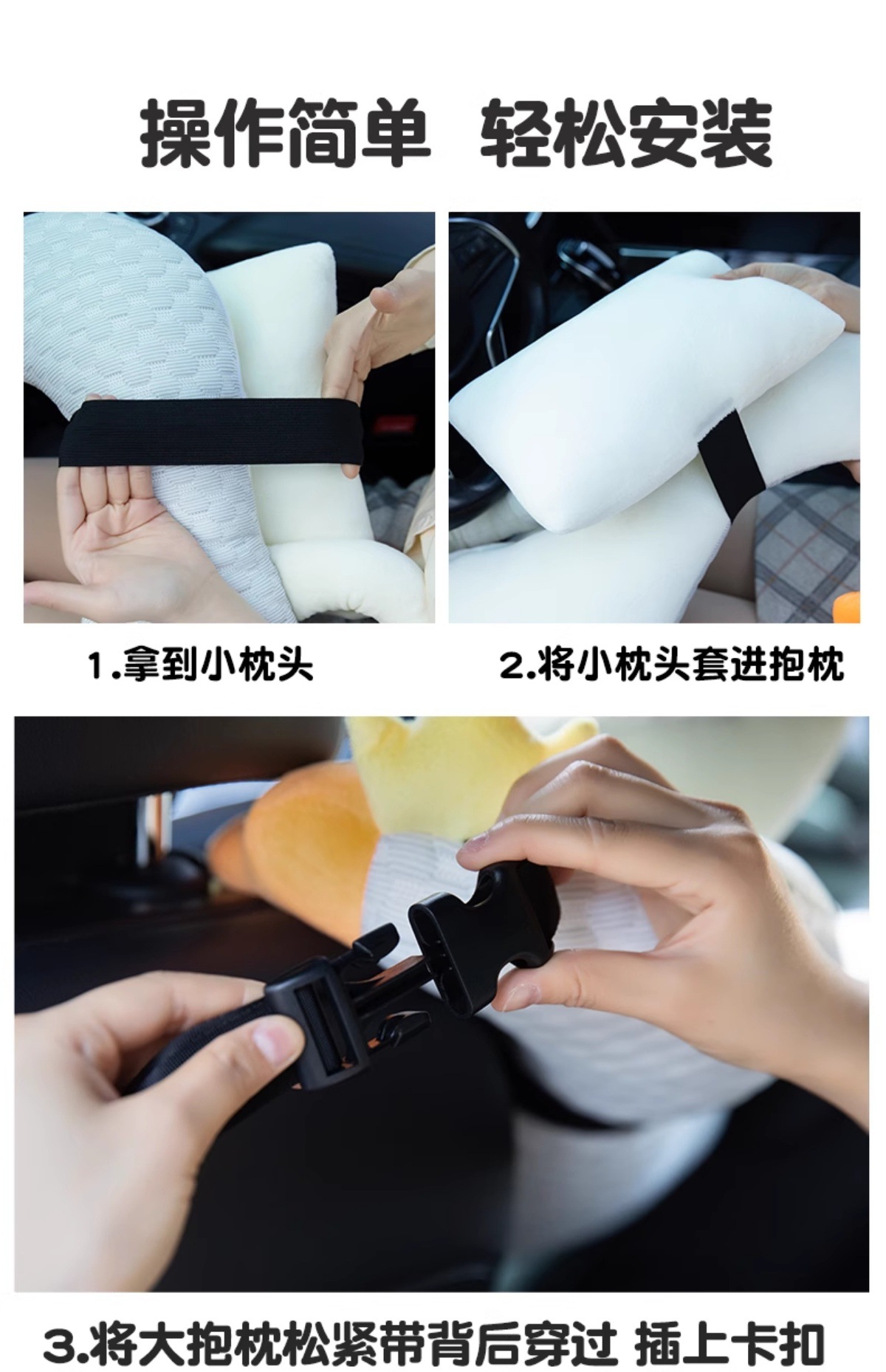 操作简单 轻松安装

1.拿到小枕头

2.将小枕头套进抱枕

3.将大抱枕松紧带背后穿过 插上卡扣