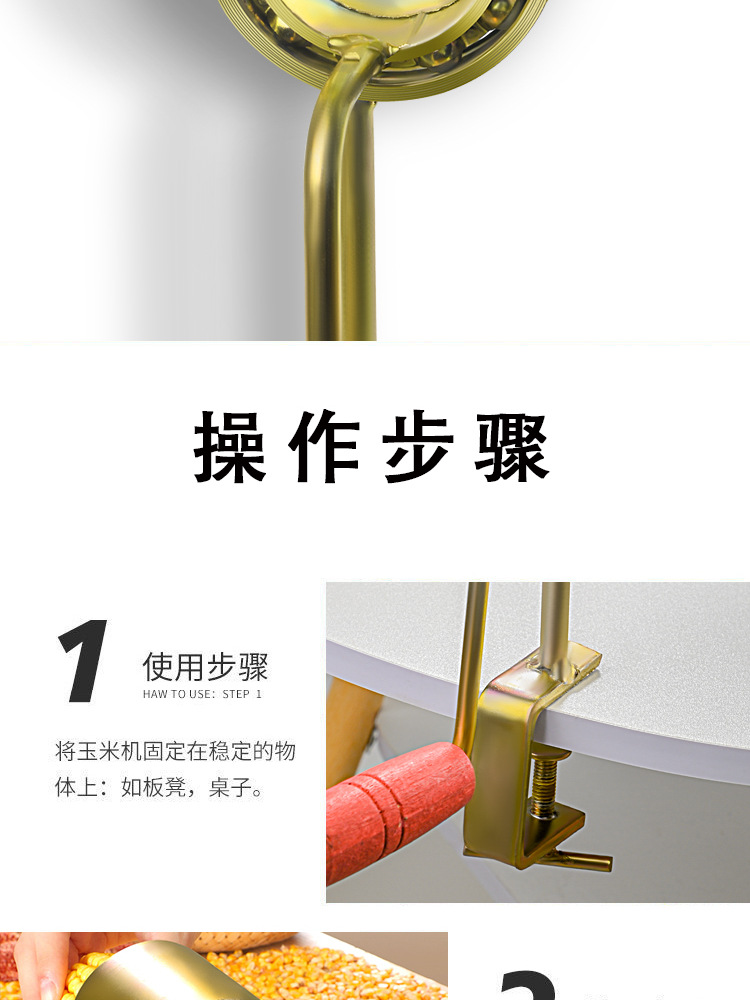 操作步骤

1 使用步骤
HAW TO USE: STEP 1

将玉米机固定在稳定的物体上：如板凳，桌子。

2