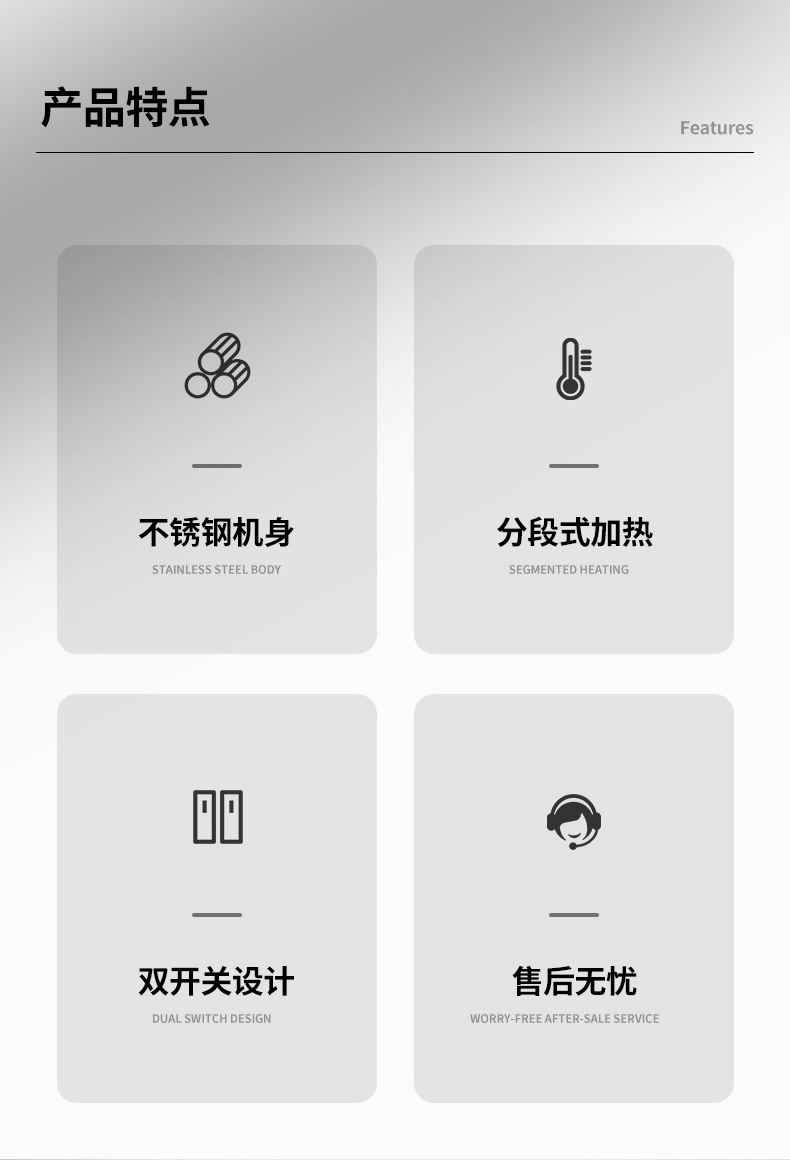 产品特点

Features

不锈钢机身

STAINLESS STEEL BODY

分段式加热

SEGMENTED HEATING

双开关设计

DUAL SWITCH DESIGN

售后无忧

WORRY-FREE AFTER-SALE SERVICE