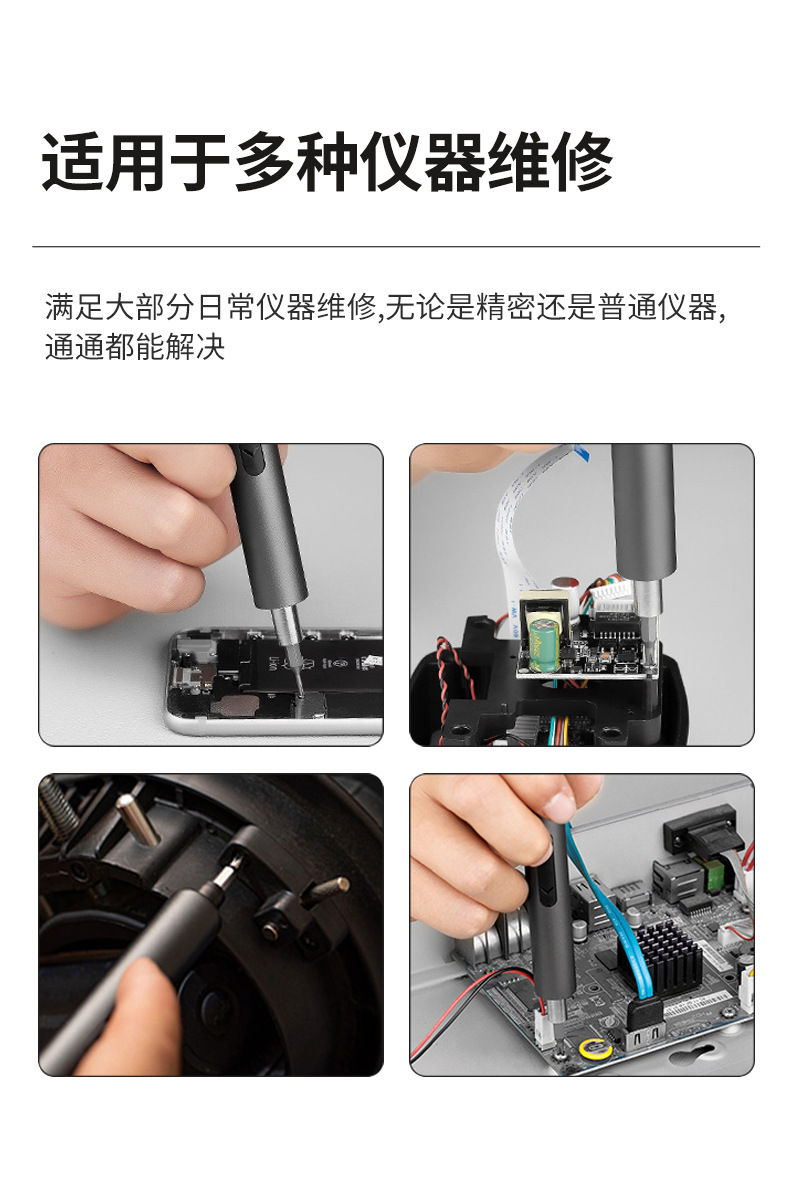 适用于多种仪器维修

满足大部分日常仪器维修,无论是精密还是普通仪器,通通都能解决