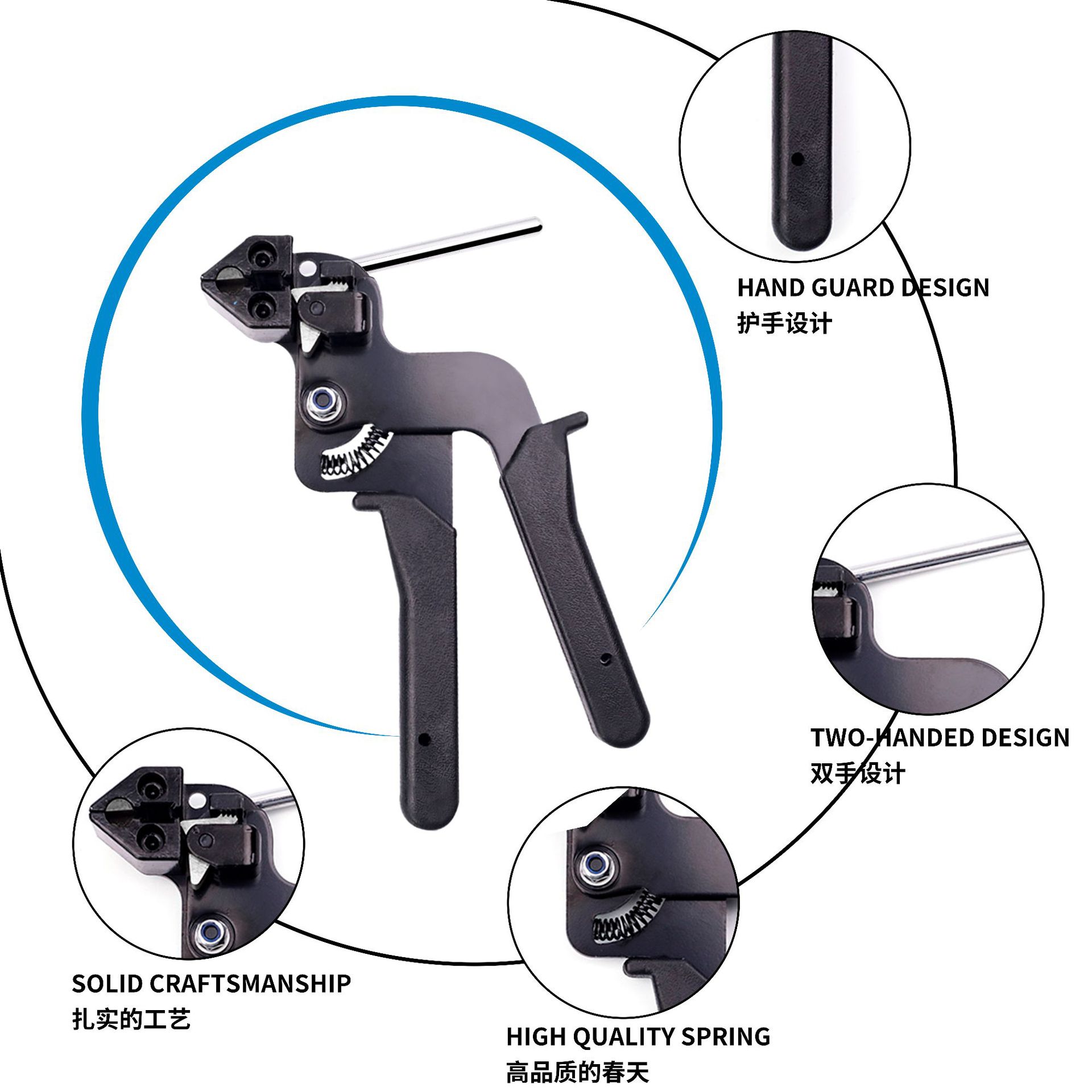 HAND GUARD DESIGN
护手设计

TWO-HANDED DESIGN
双手设计

SOLID CRAFTSMANSHIP
扎实的工艺

HIGH QUALITY SPRING
高品质的春天