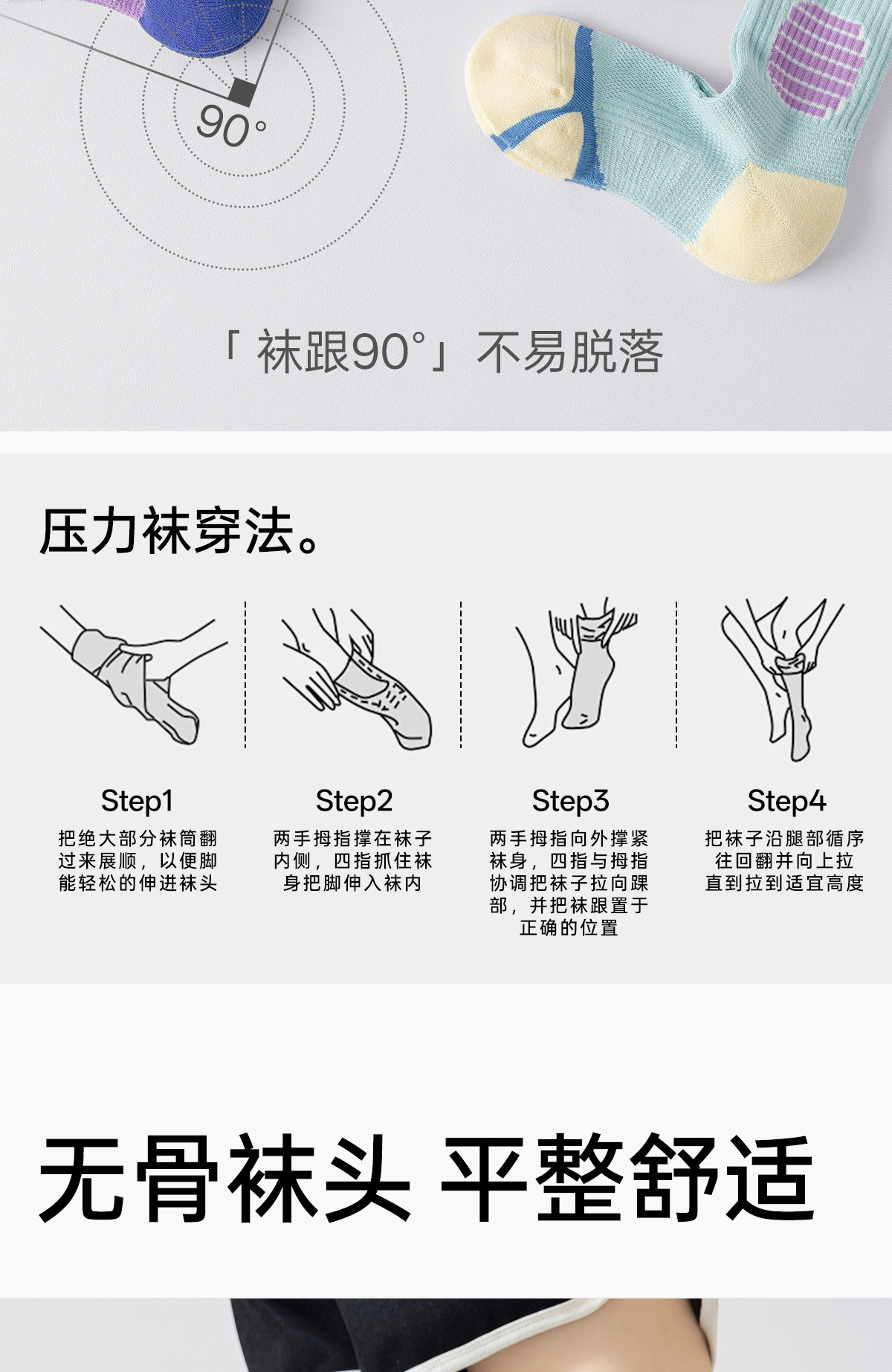 90°

「 袜跟90°」不易脱落

压力袜穿法。

Step1
把绝大部分袜筒翻过来展顺，以便脚能轻松的伸进袜头

Step2
两手拇指撑在袜子内侧，四指抓住袜身把脚伸入袜内

Step3
两手拇指向外撑紧袜身，四指与拇指协调把袜子拉向踝部，并把袜跟置于正确的位置

Step4
把袜子沿腿部循序往回翻并向上拉直到拉到适宜高度

无骨袜头 平整舒适