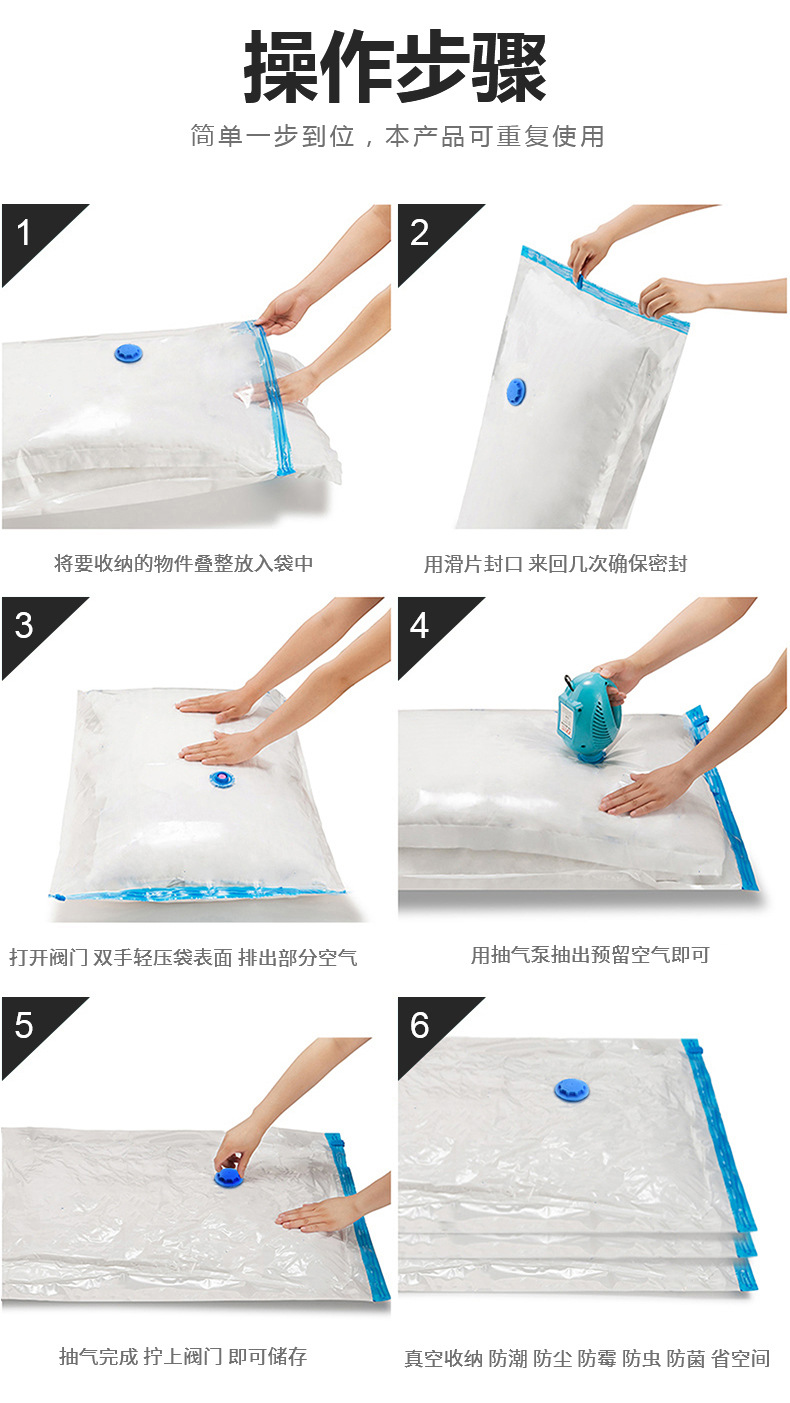 操作步骤

简单一步到位，本产品可重复使用

1

将要收纳的物件叠整放入袋中

2

用滑片封口 来回几次确保密封

3

打开阀门 双手轻压袋表面 排出部分空气

4

用抽气泵抽出预留空气即可

5

抽气完成 拧上阀门 即可储存

6

真空收纳 防潮 防尘 防霉 防虫 防菌 省空间