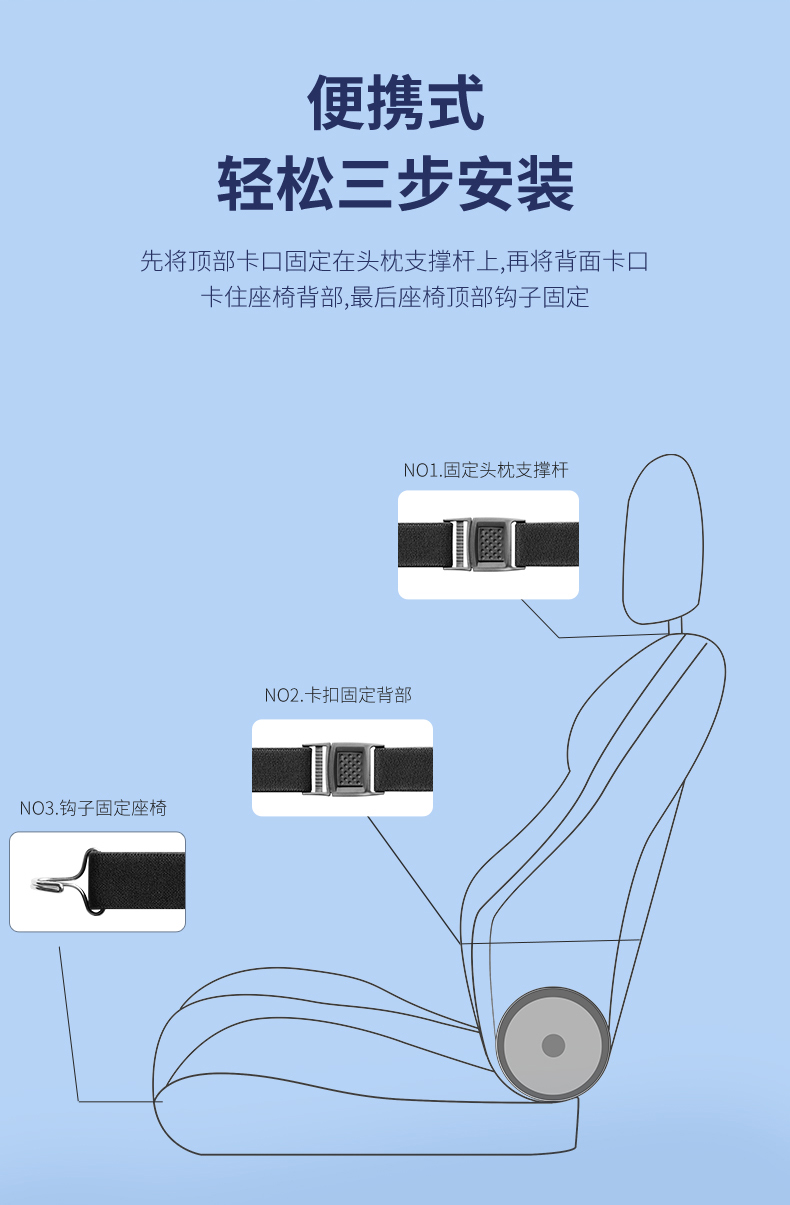 便携式
轻松三步安装

先将顶部卡口固定在头枕支撑杆上,再将背面卡口卡住座椅背部,最后座椅顶部钩子固定

NO1.固定头枕支撑杆

NO2.卡扣固定背部

NO3.钩子固定座椅