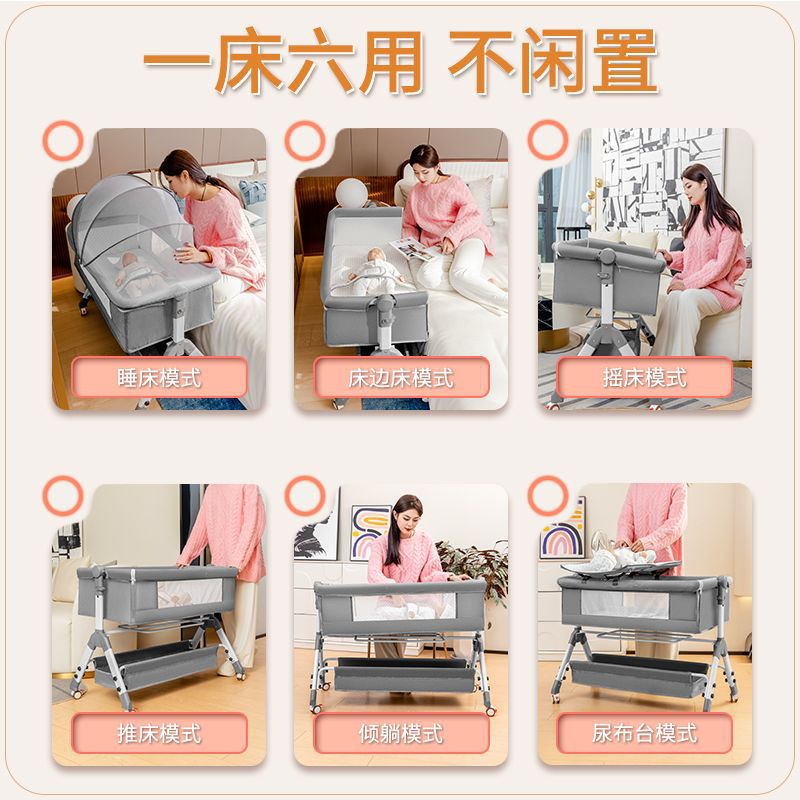 一床六用 不闲置

睡床模式

床边床模式

摇床模式

推床模式

倾躺模式

尿布台模式