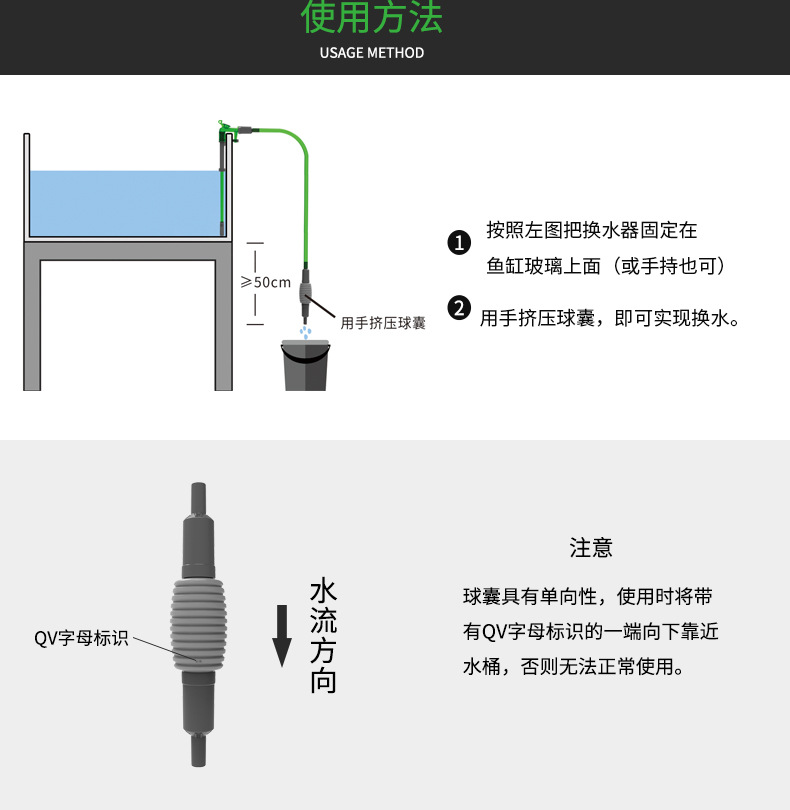 使用方法

USAGE METHOD

≥50cm

用手挤压球囊

❶ 按照左图把换水器固定在鱼缸玻璃上面（或手持也可）

❷ 用手挤压球囊，即可实现换水。

QV字母标识

水流方向

注意

球囊具有单向性，使用时将带有QV字母标识的一端向下靠近水桶，否则无法正常使用。