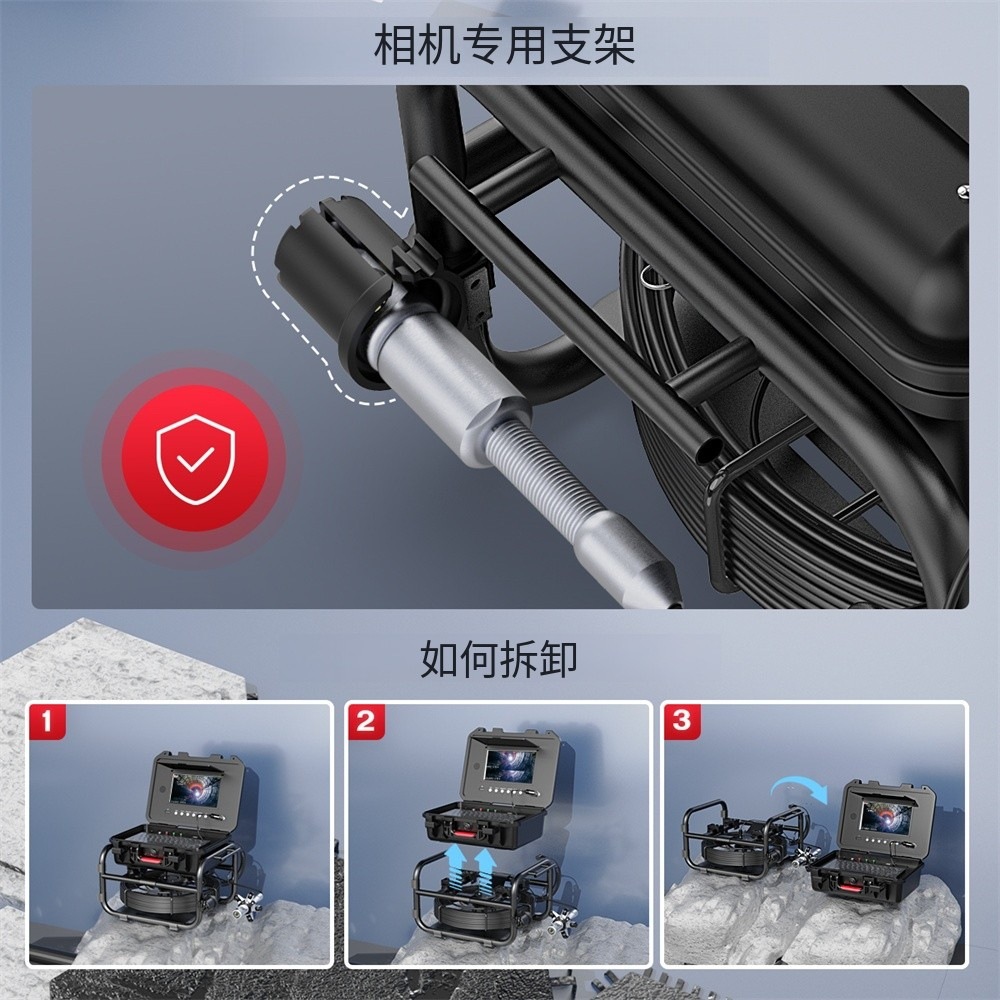 相机专用支架

如何拆卸

1

2

3