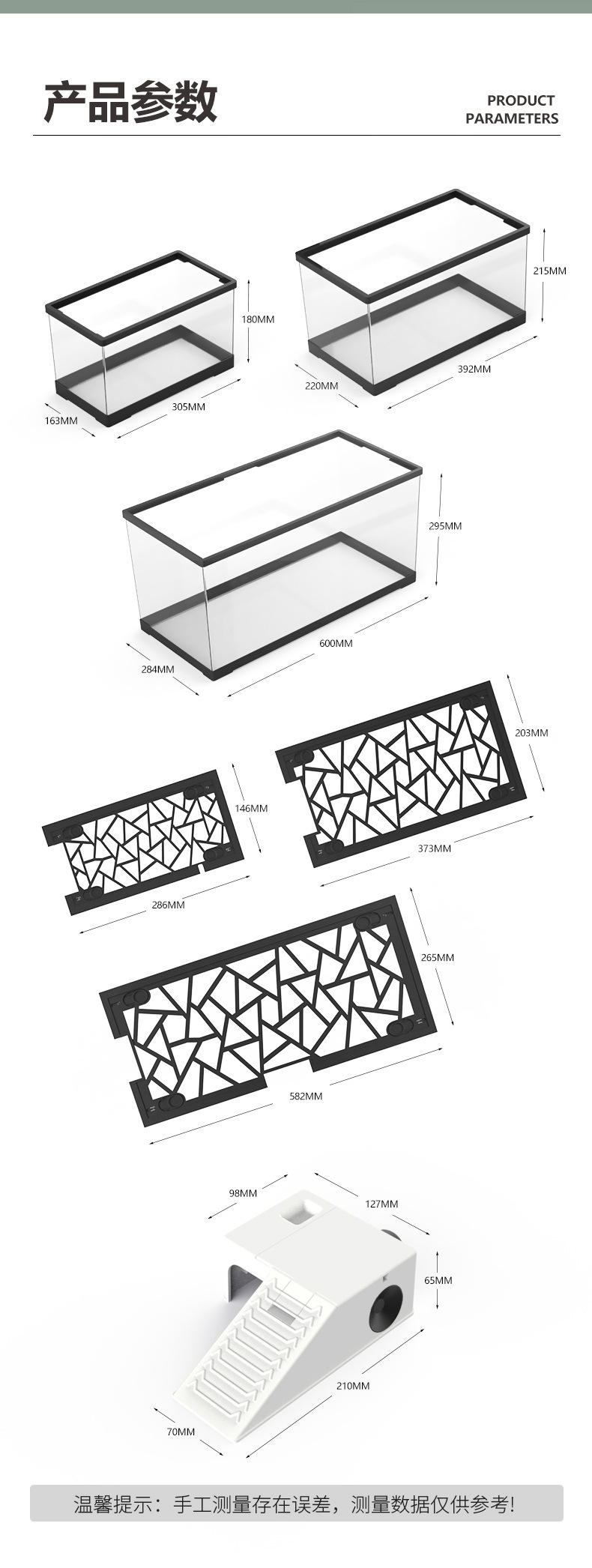 产品参数

PRODUCT PARAMETERS

180MM

163MM

305MM

215MM

220MM

392MM

295MM

284MM

600MM

146MM

286MM

203MM

373MM

265MM

582MM

98MM

127MM

65MM

210MM

70MM

温馨提示：手工测量存在误差，测量数据仅供参考!