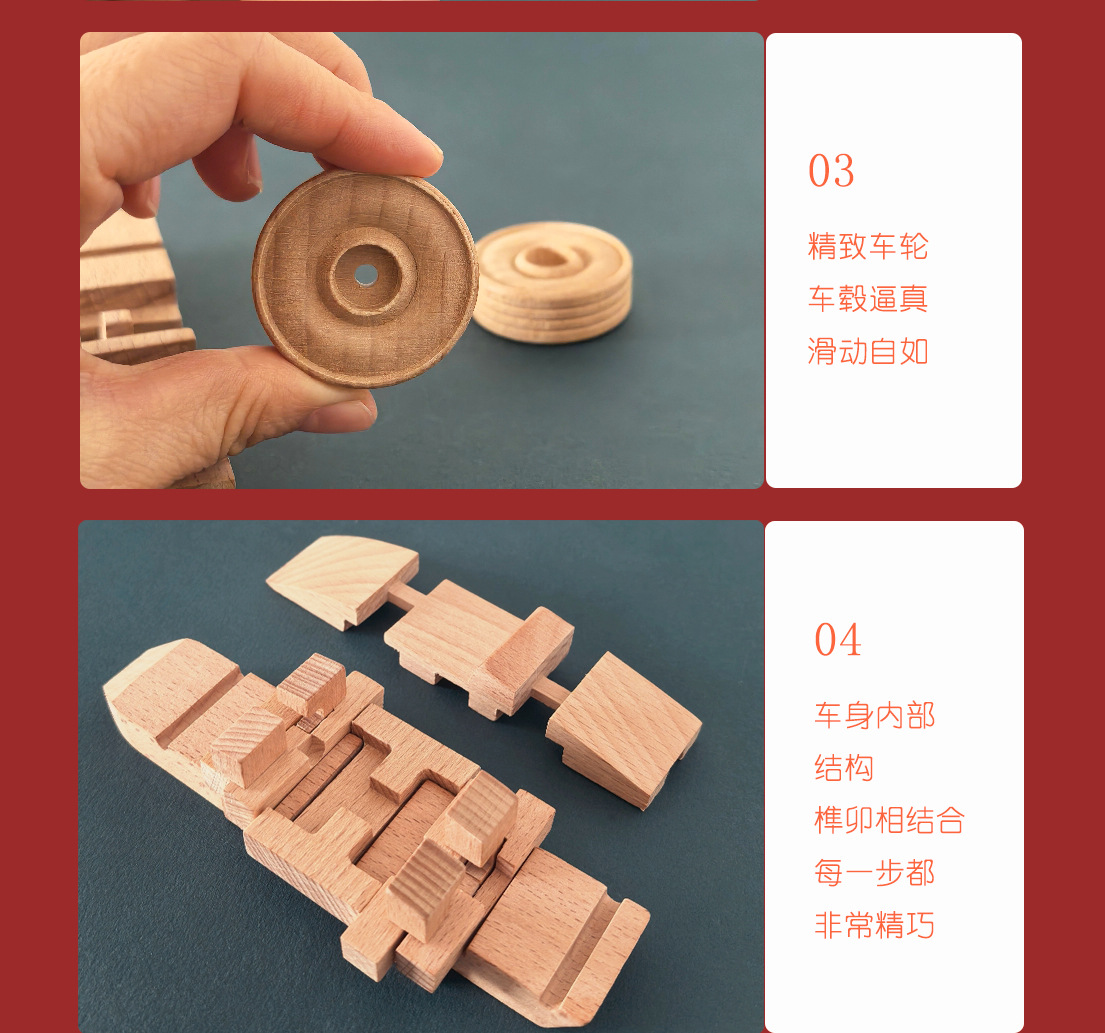 03

精致车轮
车毂逼真
滑动自如

04

车身内部
结构
榫卯相结合
每一步都
非常精巧