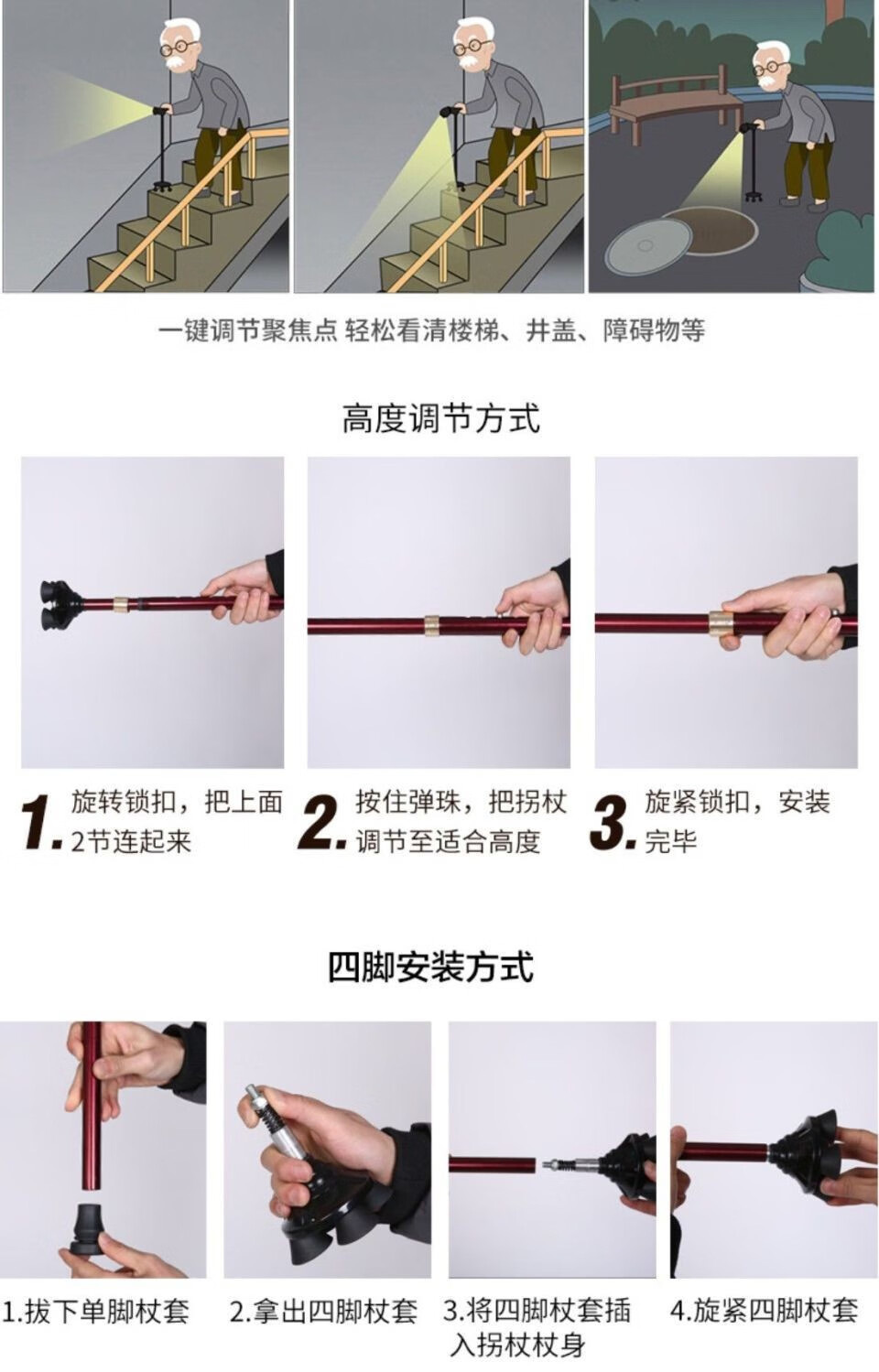 一键调节聚焦点 轻松看清楼梯、井盖、障碍物等

高度调节方式

1. 旋转锁扣，把上面2节连起来

2. 按住弹珠，把拐杖调节至适合高度

3. 旋紧锁扣，安装完毕

四脚安装方式

1.拔下单脚杖套

2.拿出四脚杖套

3.将四脚杖套插入拐杖杖身

4.旋紧四脚杖套