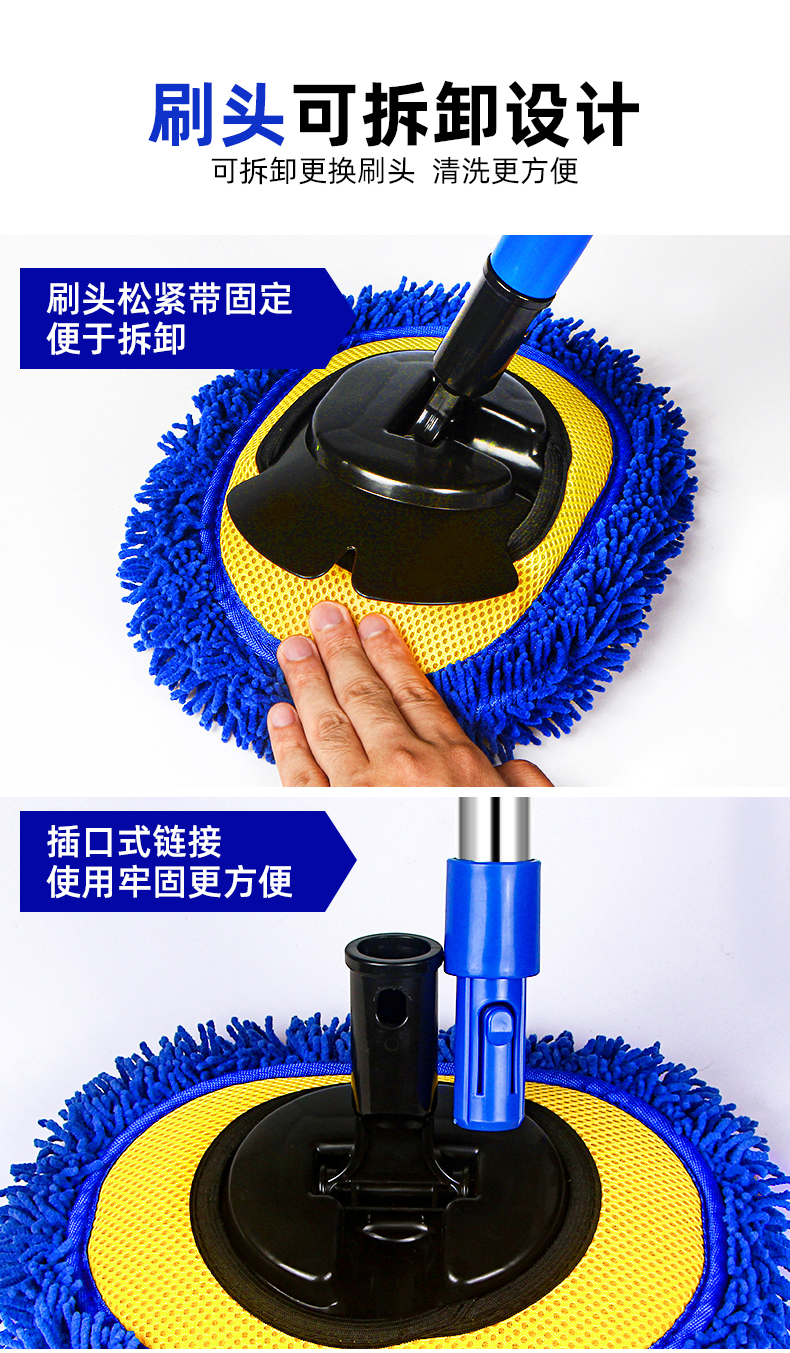 刷头可拆卸设计

可拆卸更换刷头 清洗更方便

刷头松紧带固定
便于拆卸

插口式链接
使用牢固更方便