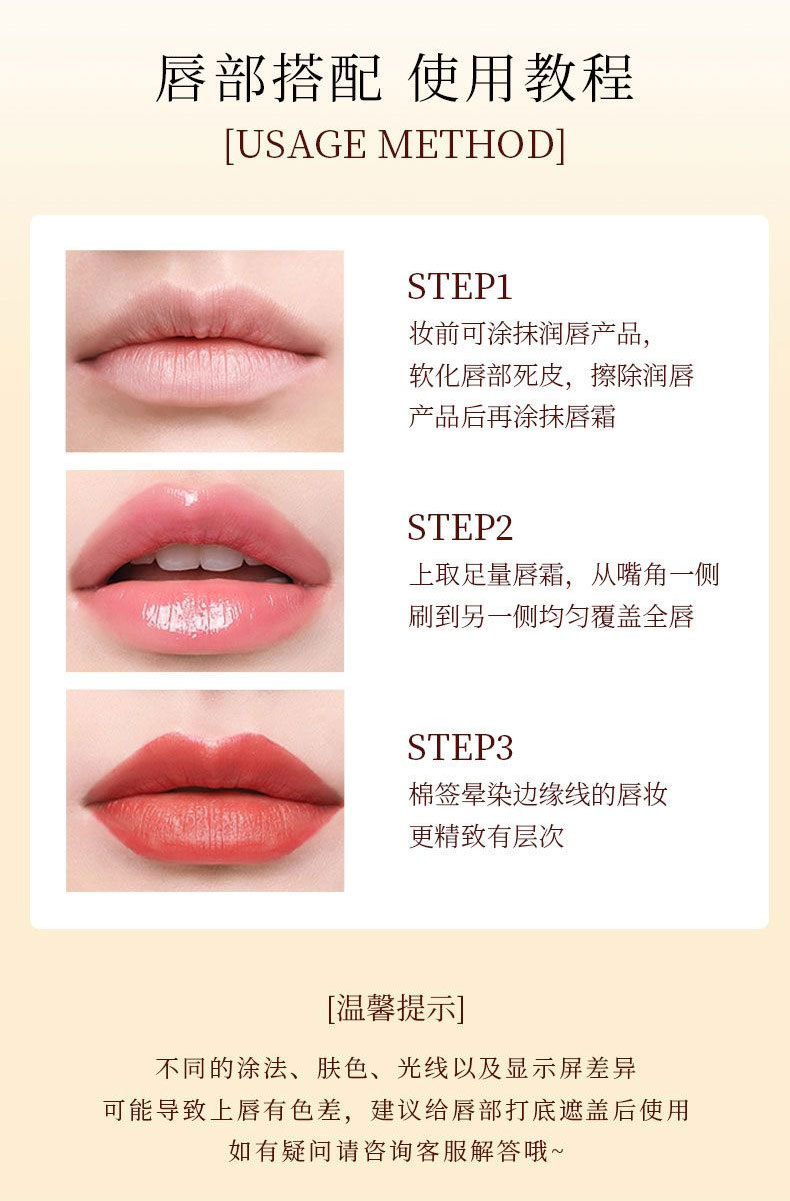 唇部搭配 使用教程
[USAGE METHOD]

STEP1
妆前可涂抹润唇产品，软化唇部死皮，擦除润唇产品后再涂抹唇霜

STEP2
上取足量唇霜，从嘴角一侧刷到另一侧均匀覆盖全唇

STEP3
棉签晕染边缘线的唇妆更精致有层次

[温馨提示]

不同的涂法、肤色、光线以及显示屏差异
可能导致上唇有色差，建议给唇部打底遮盖后使用
如有疑问请咨询客服解答哦~