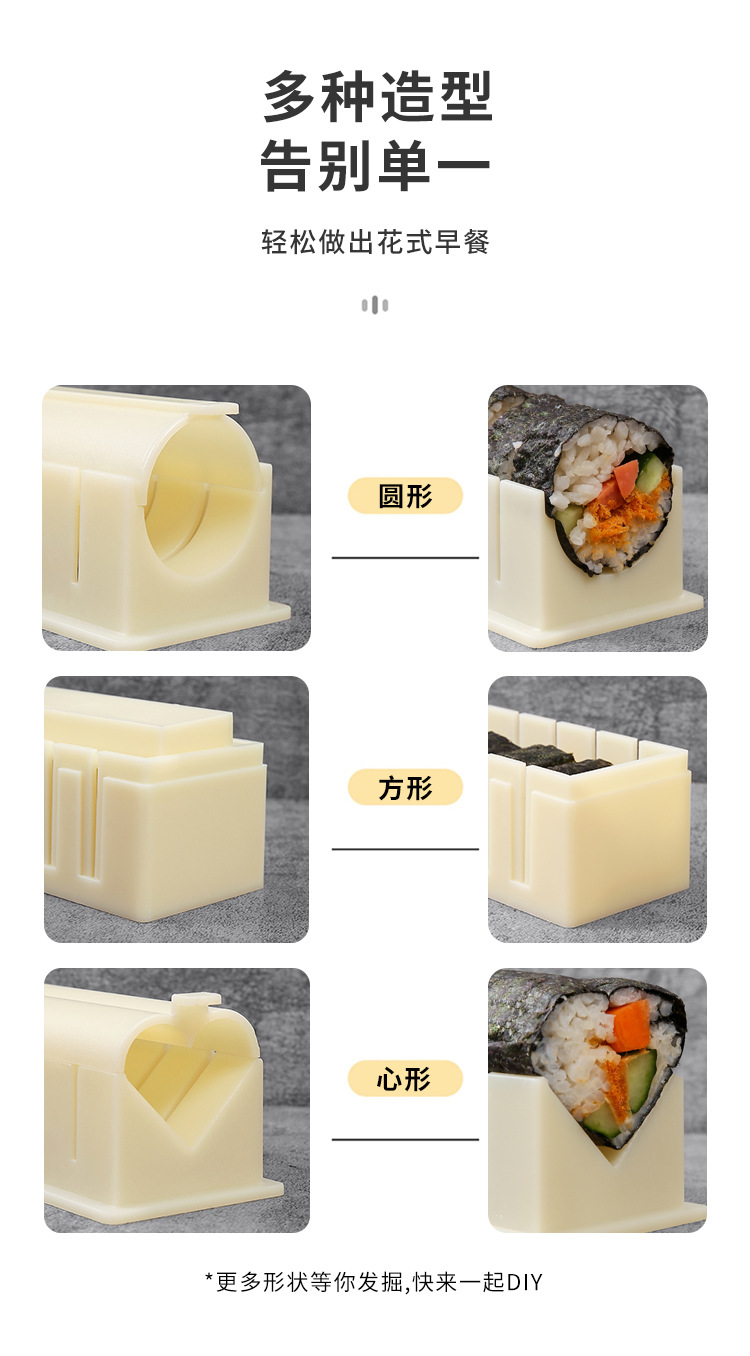 多种造型
告别单一

轻松做出花式早餐

圆形

方形

心形

*更多形状等你发掘,快来一起DIY