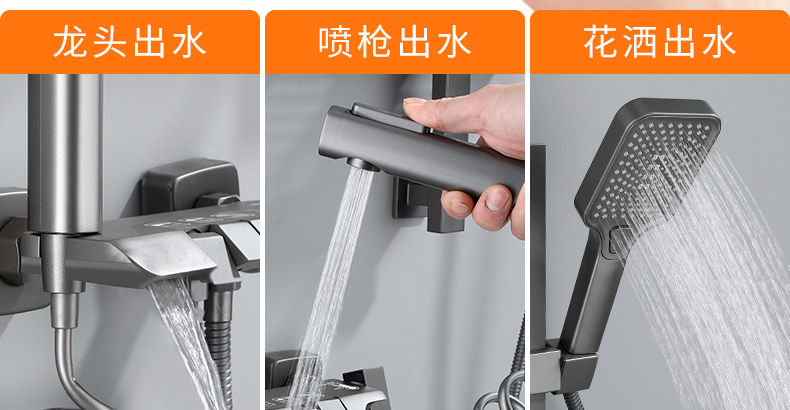 龙头出水

喷枪出水

花洒出水