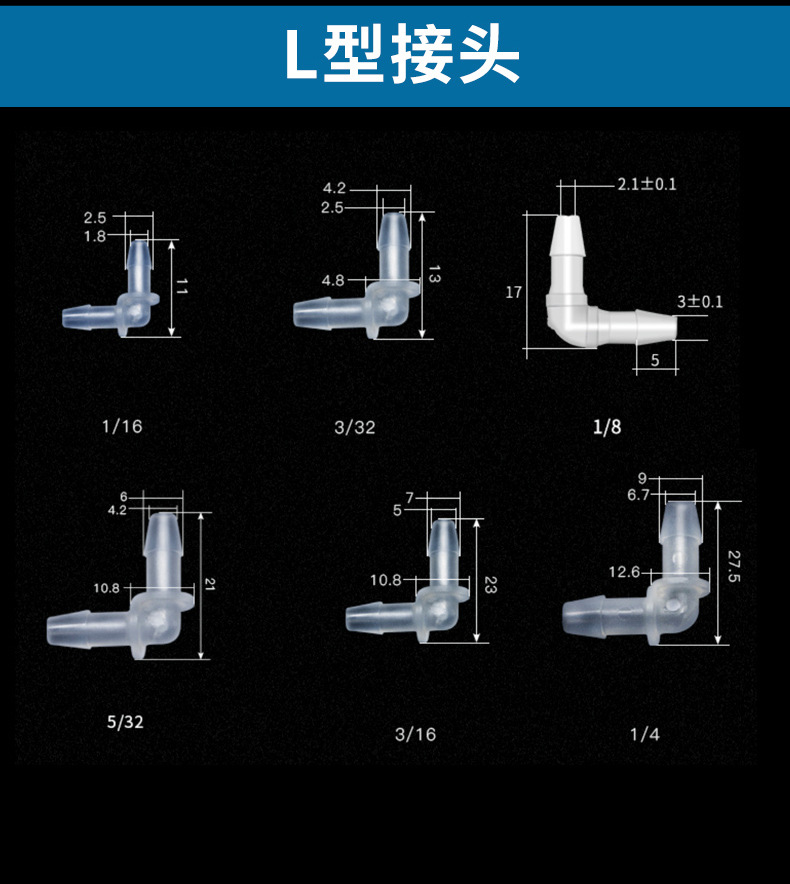 L型接头

2.5
1.8
11
1/16

4.2
2.5
4.8
13
3/32

2.1±0.1
17
3±0.1
5
1/8

6
4.2
10.8
21
5/32

7
5
10.8
23
3/16

9
6.7
12.6
27.5
1/4