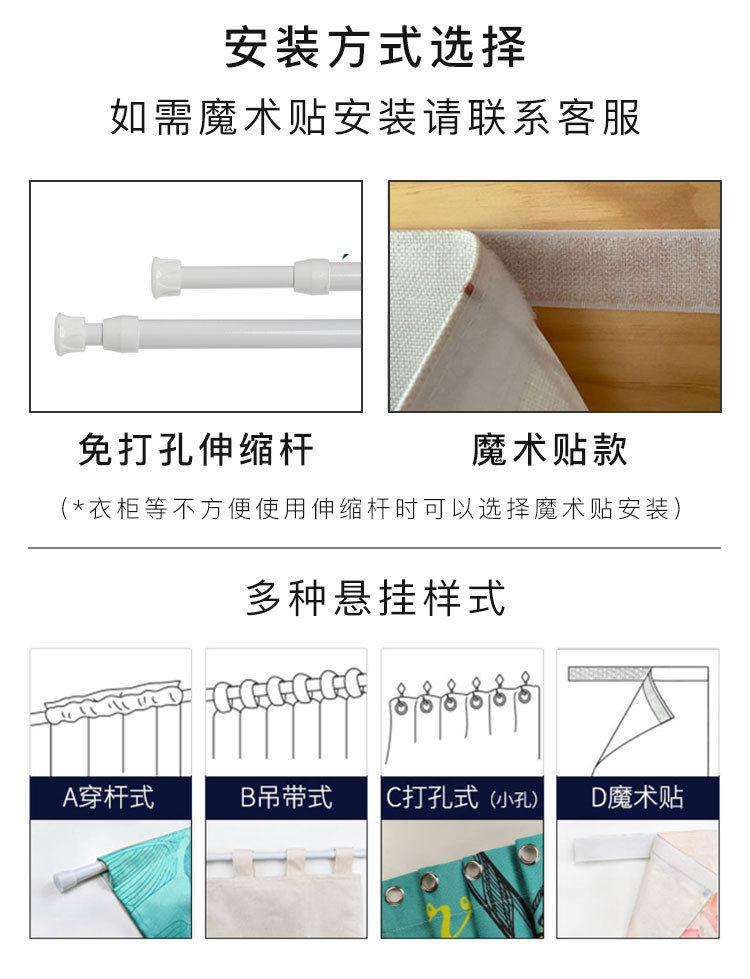 安装方式选择

如需魔术贴安装请联系客服

免打孔伸缩杆

魔术贴款

(*衣柜等不方便使用伸缩杆时可以选择魔术贴安装)

多种悬挂样式

A穿杆式

B吊带式

C打孔式 (小孔)

D魔术贴