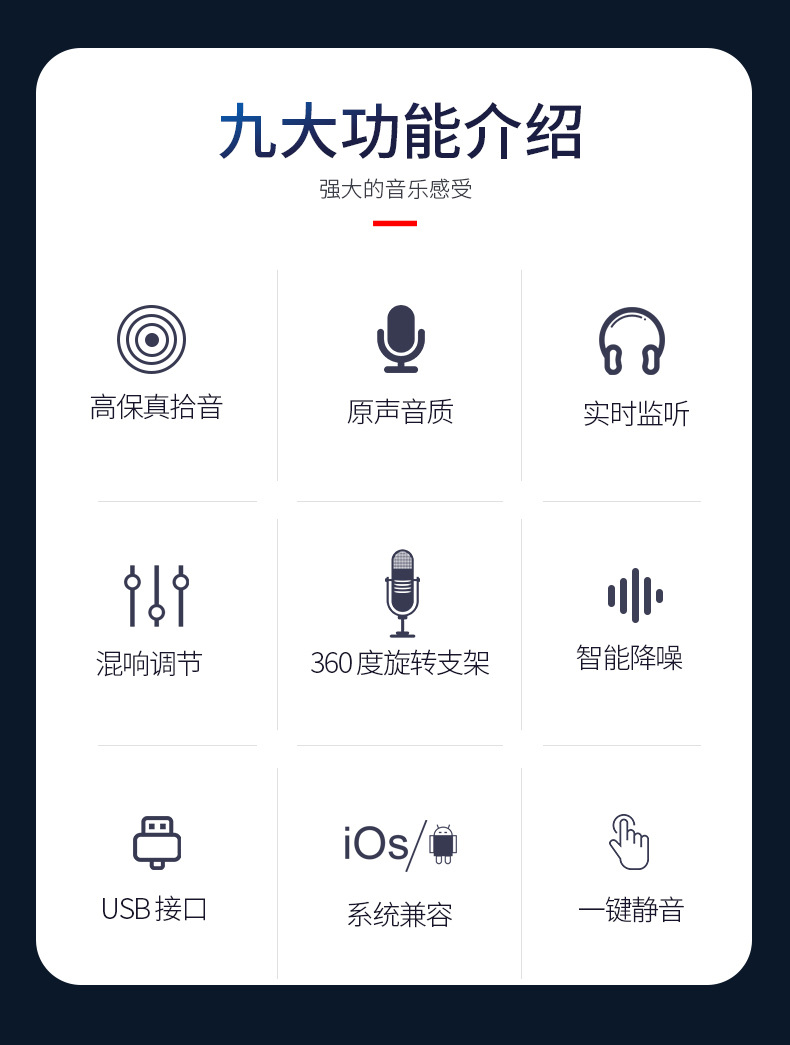 九大功能介绍

强大的音乐感受

高保真拾音

原声音质

实时监听

混响调节

360度旋转支架

智能降噪

USB接口

iOs/

系统兼容

一键静音