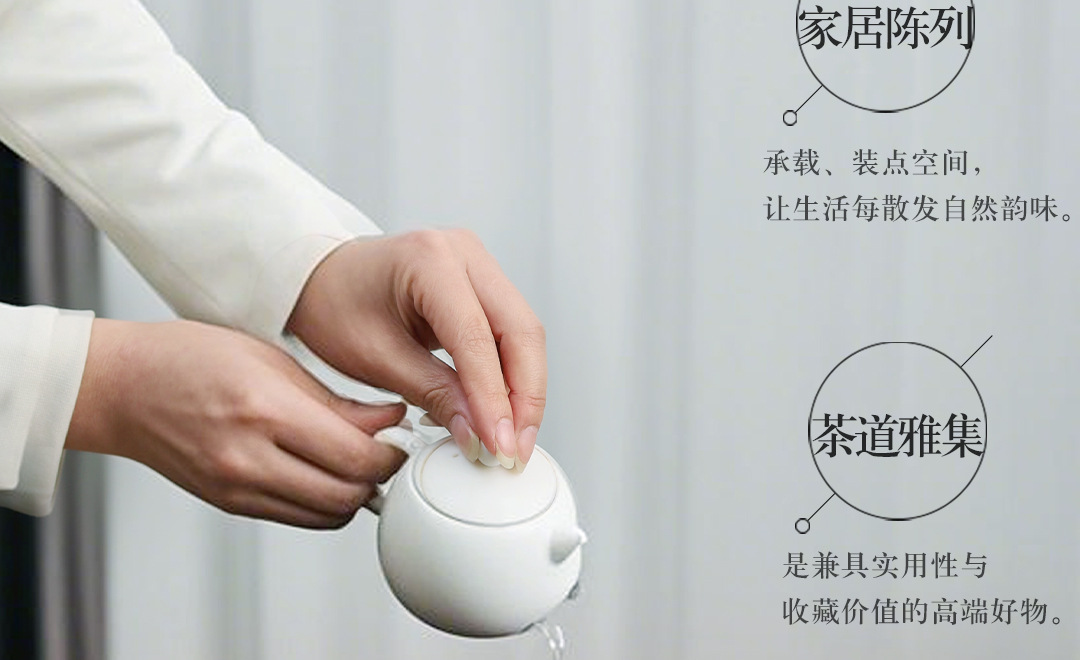 家居陈列

承载、装点空间，
让生活每散发自然韵味。

茶道雅集

是兼具实用性与
收藏价值的高端好物。