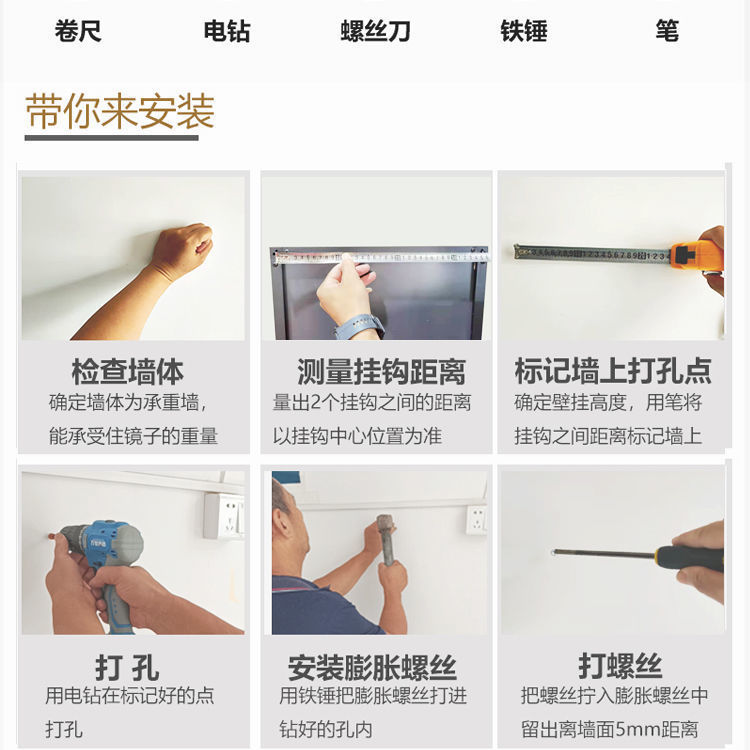 卷尺 电钻 螺丝刀 铁锤 笔

带你来安装

检查墙体
确定墙体为承重墙，能承受住镜子的重量

测量挂钩距离
量出2个挂钩之间的距离以挂钩中心位置为准

标记墙上打孔点
确定壁挂高度，用笔将挂钩之间距离标记墙上

打 孔
用电钻在标记好的点打孔

安装膨胀螺丝
用铁锤把膨胀螺丝打进钻好的孔内

打螺丝
把螺丝拧入膨胀螺丝中留出离墙面5mm距离