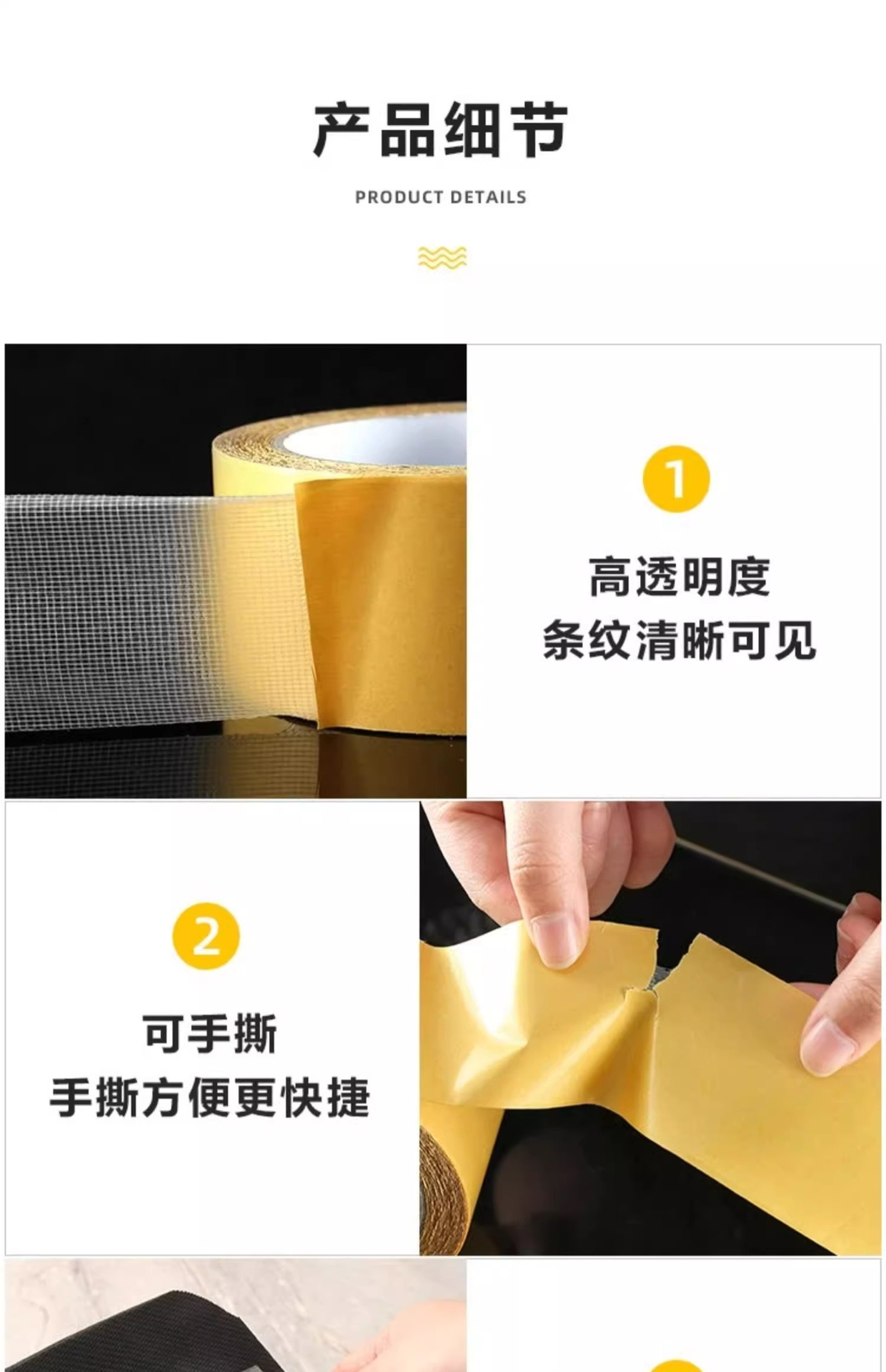 产品细节

PRODUCT DETAILS

1

高透明度
条纹清晰可见

2

可手撕
手撕方便更快捷