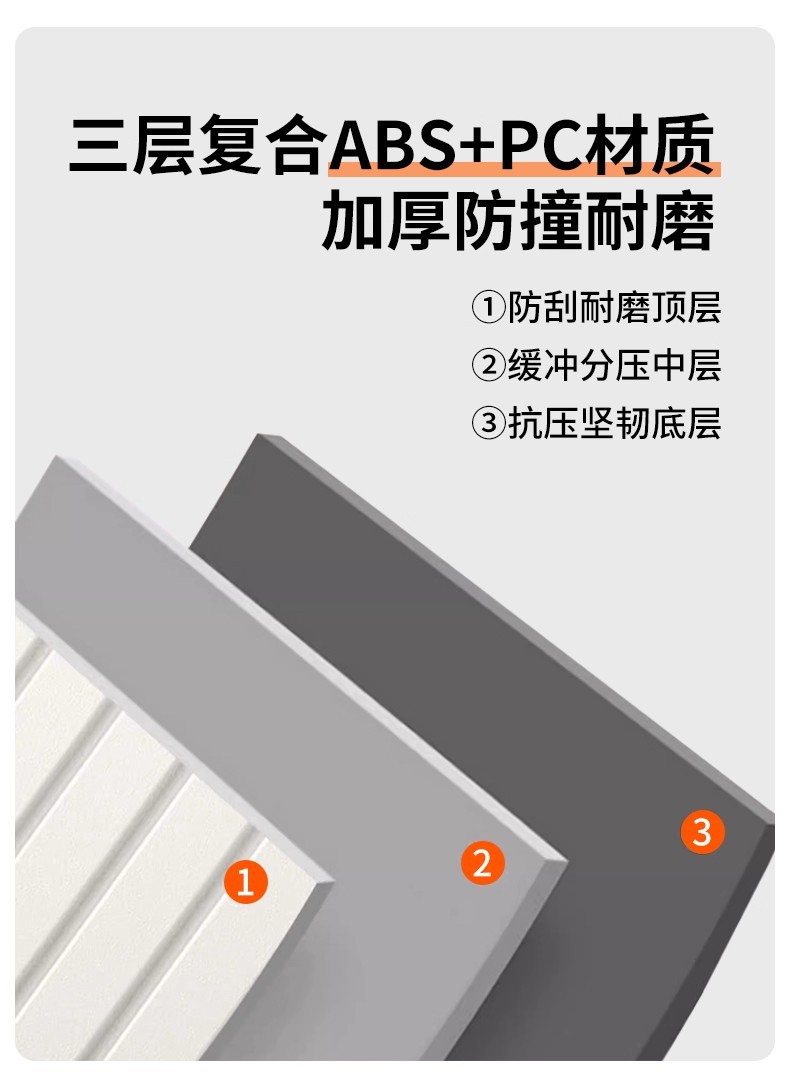 三层复合ABS+PC材质
加厚防撞耐磨

①防刮耐磨顶层
②缓冲分压中层
③抗压坚韧底层

1
2
3