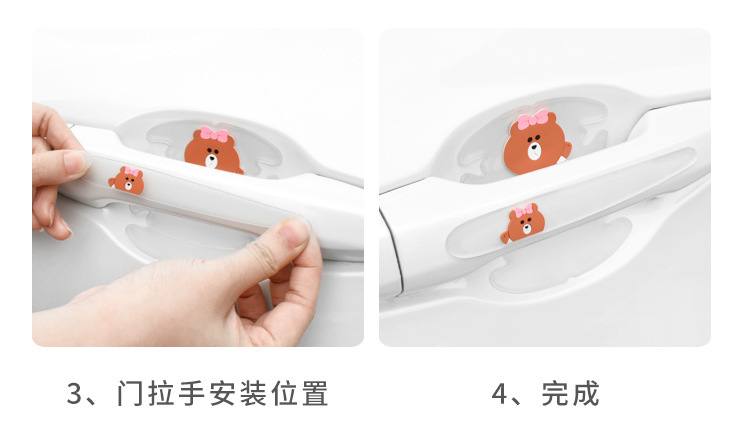 3、门拉手安装位置

4、完成