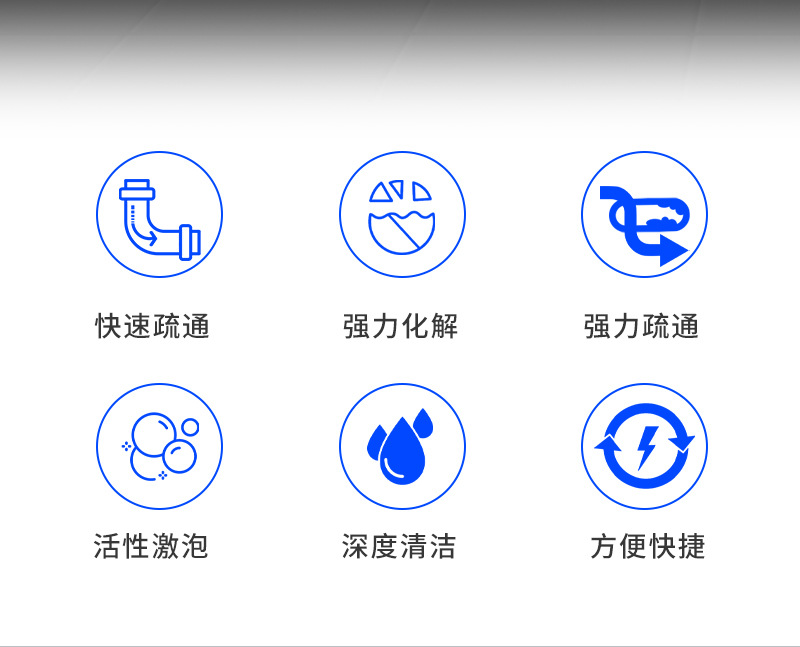 快速疏通

强力化解

强力疏通

活性激泡

深度清洁

方便快捷