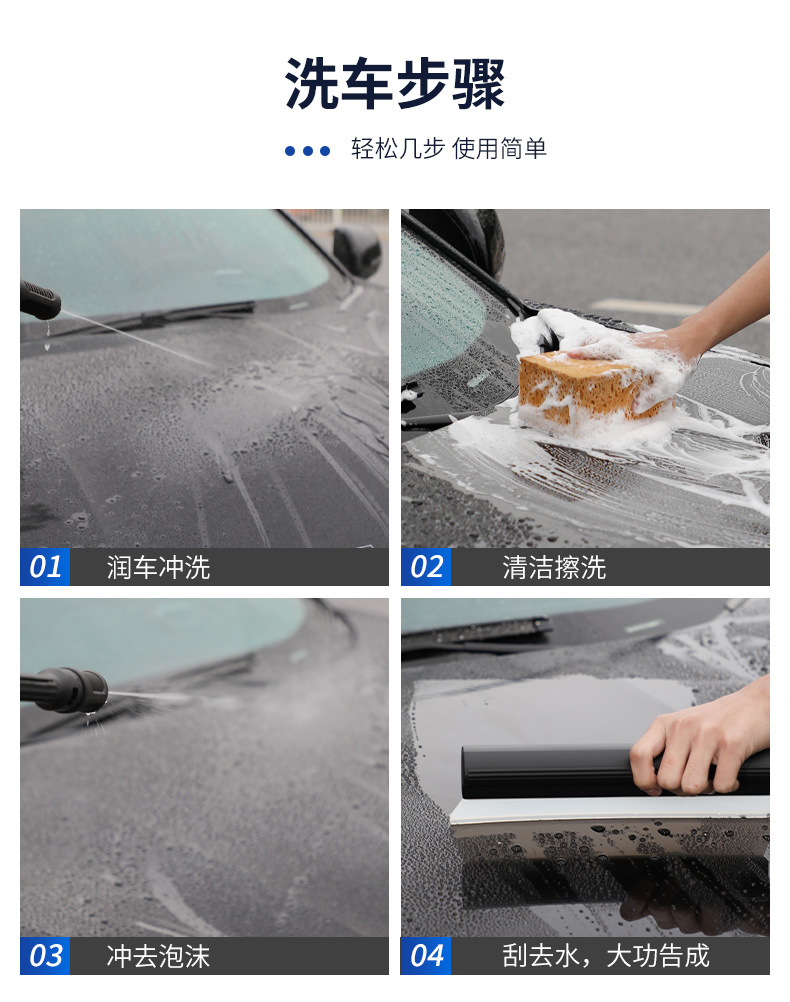 洗车步骤

轻松几步 使用简单

01 润车冲洗

02 清洁擦洗

03 冲去泡沫

04 刮去水，大功告成