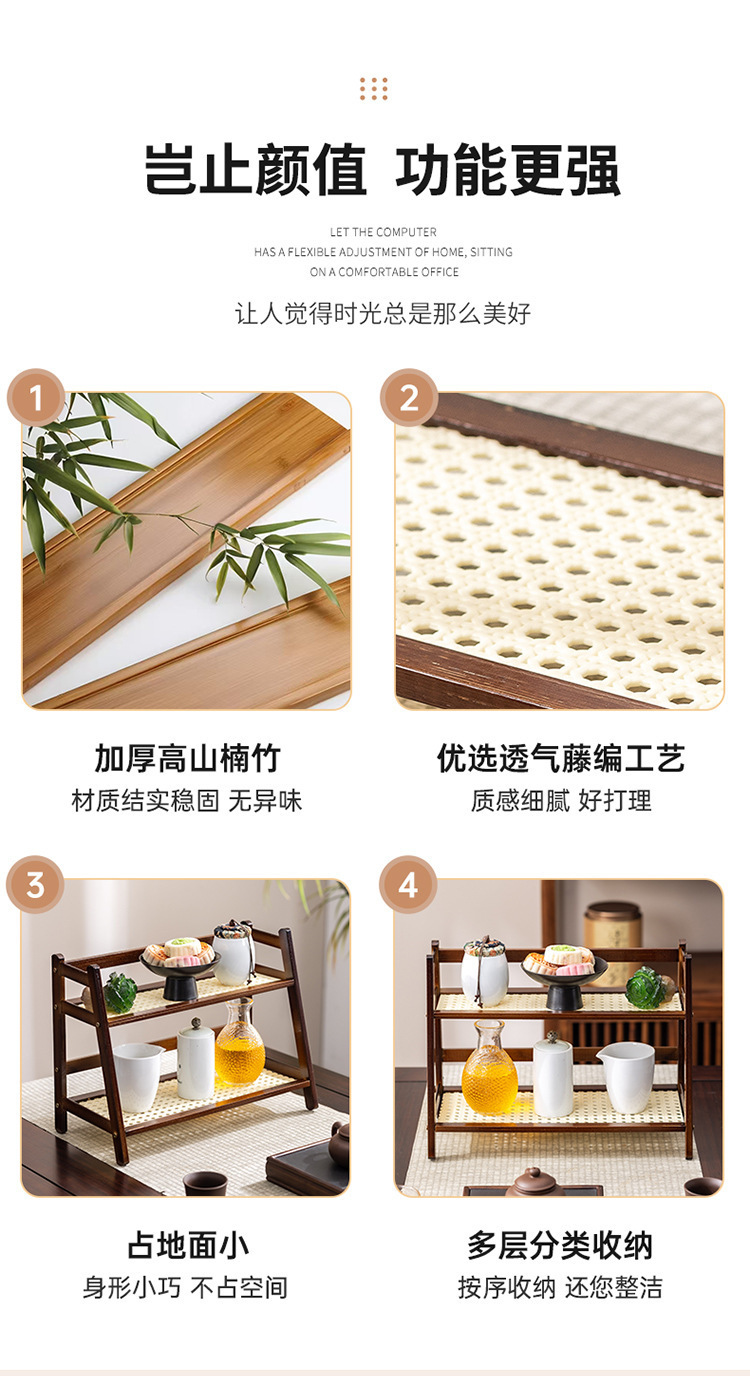 岂止颜值 功能更强

LET THE COMPUTER
HAS A FLEXIBLE ADJUSTMENT OF HOME, SITTING
ON A COMFORTABLE OFFICE

让人觉得时光总是那么美好

1

加厚高山楠竹
材质结实稳固 无异味

2

优选透气藤编工艺
质感细腻 好打理

3

占地面小
身形小巧 不占空间

4

多层分类收纳
按序收纳 还您整洁