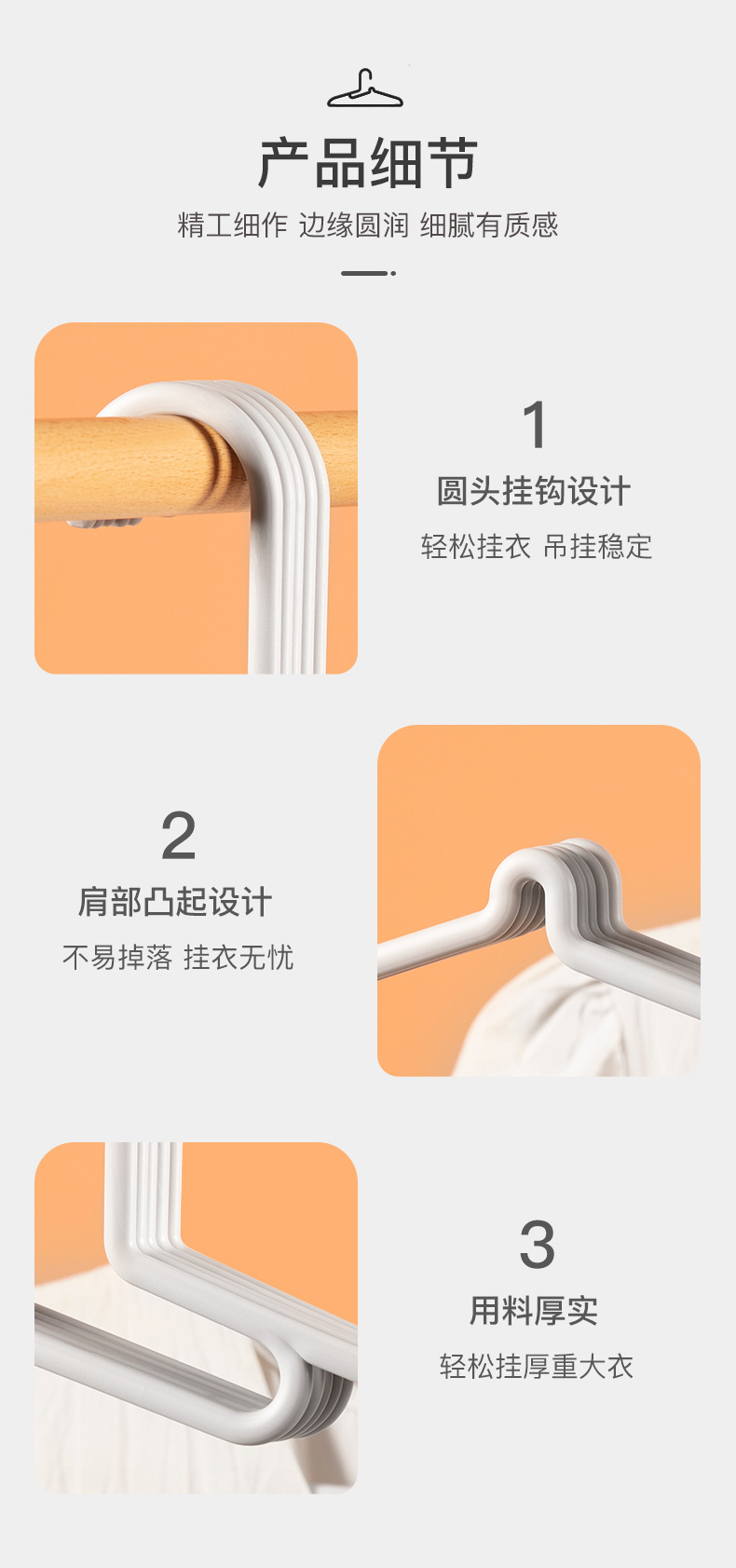 产品细节

精工细作 边缘圆润 细腻有质感

1

圆头挂钩设计

轻松挂衣 吊挂稳定

2

肩部凸起设计

不易掉落 挂衣无忧

3

用料厚实

轻松挂厚重大衣