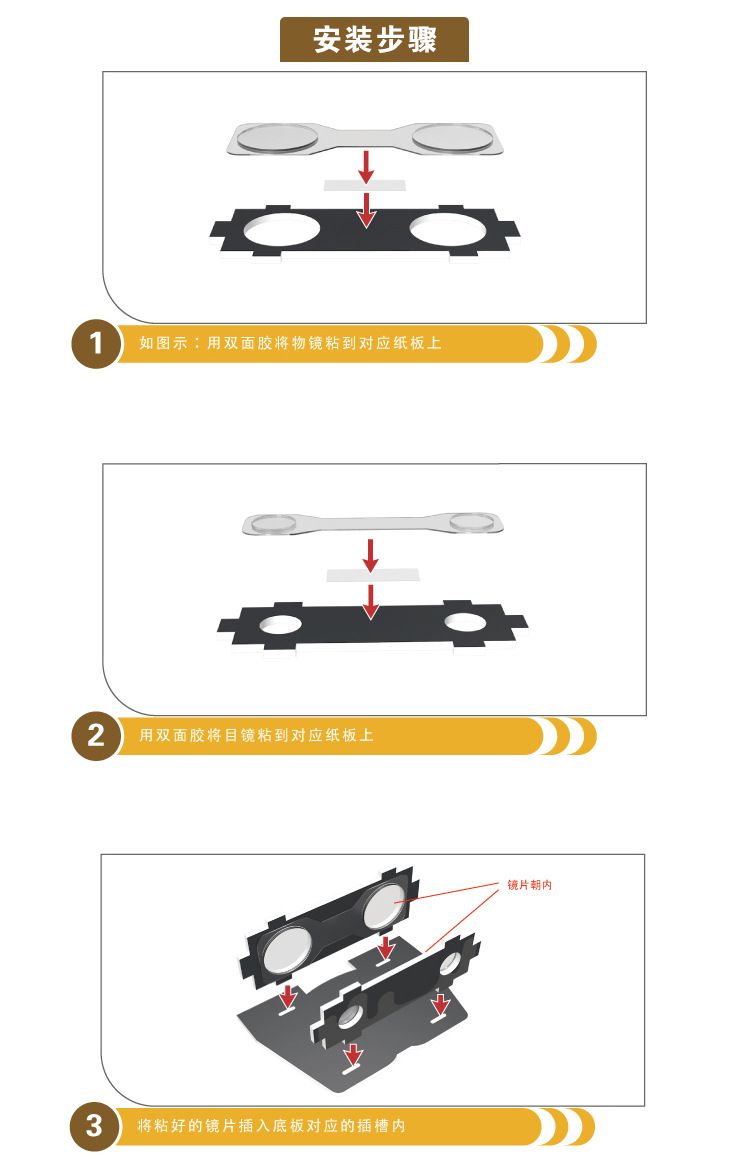 安装步骤

1 如图示：用双面胶将物镜粘到对应纸板上

2 用双面胶将目镜粘到对应纸板上

镜片朝内

3 将粘好的镜片插入底板对应的插槽内