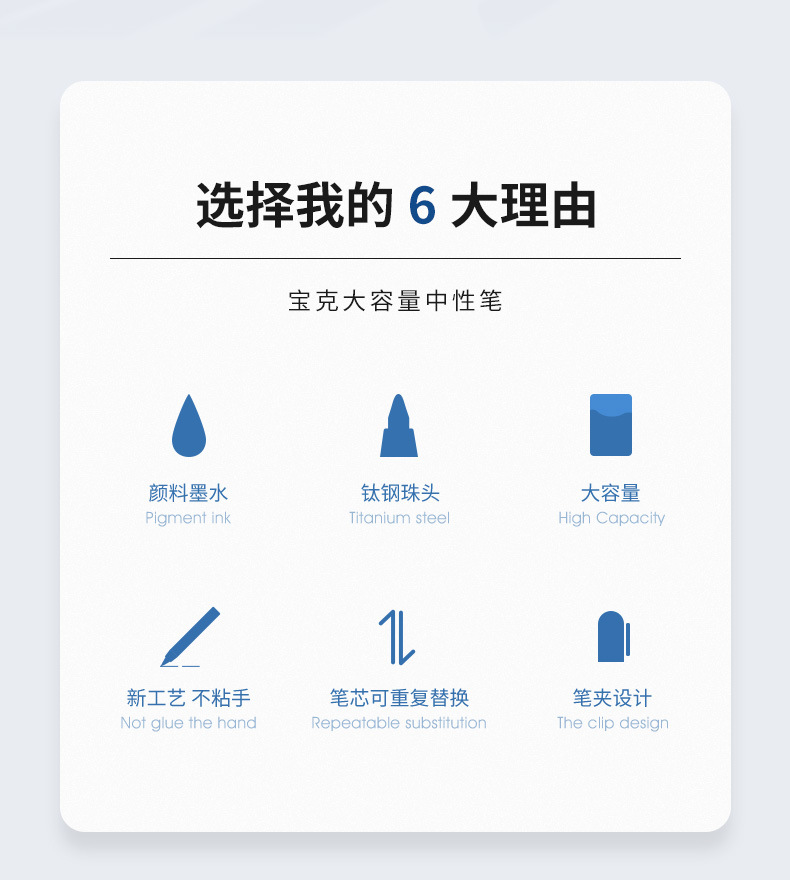 选择我的6大理由

宝克大容量中性笔

颜料墨水
Pigment ink

钛钢珠头
Titanium steel

大容量
High Capacity

新工艺 不粘手
Not glue the hand

笔芯可重复替换
Repeatable substitution

笔夹设计
The clip design