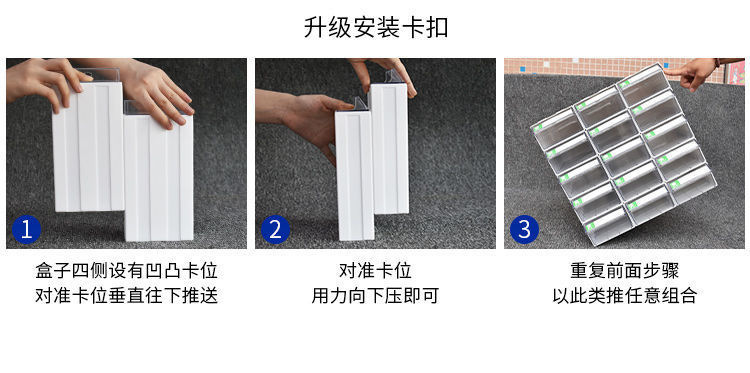 升级安装卡扣

1

盒子四侧设有凹凸卡位
对准卡位垂直往下推送

2

对准卡位
用力向下压即可

3

重复前面步骤
以此类推任意组合