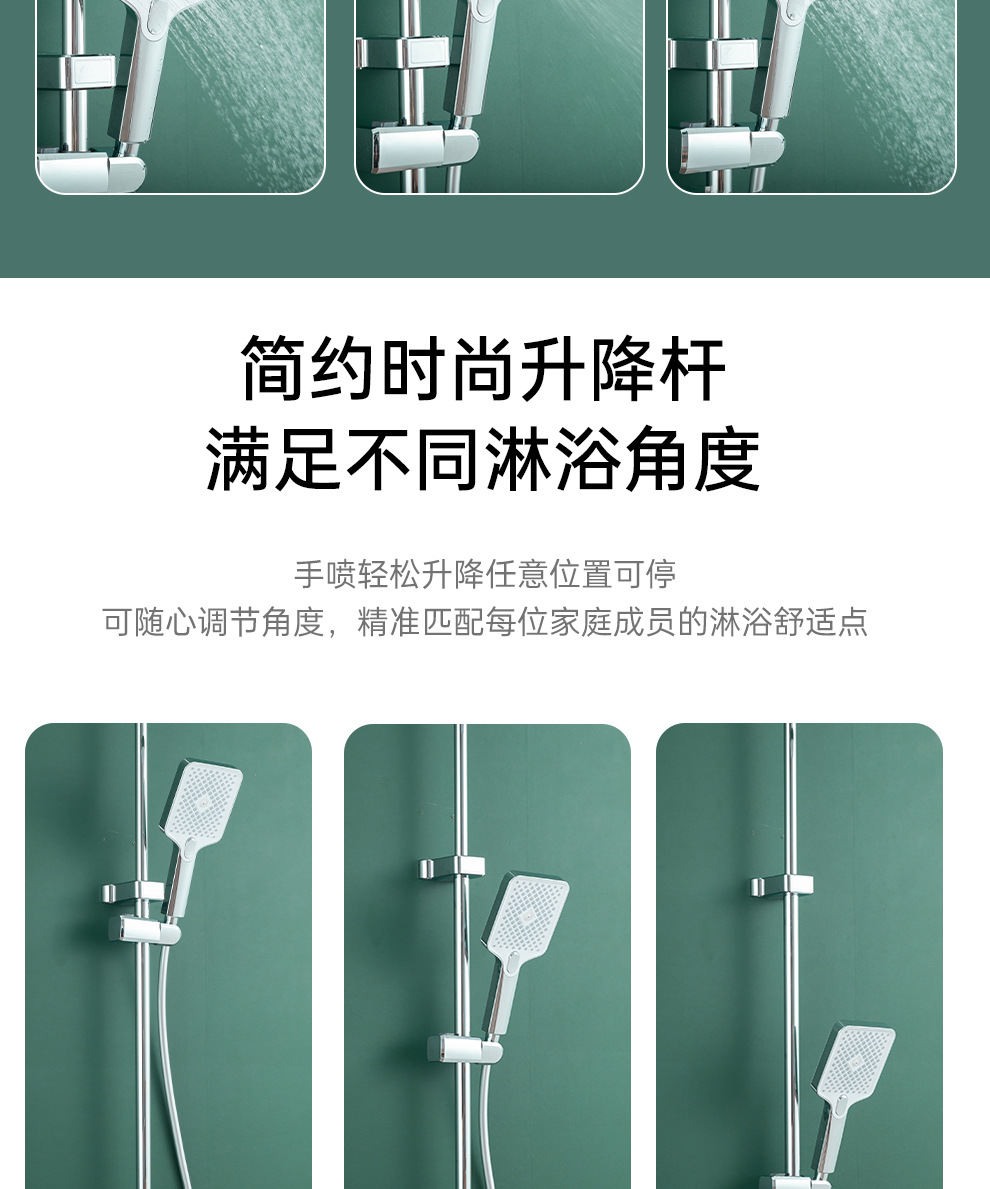 简约时尚升降杆
满足不同淋浴角度

手喷轻松升降任意位置可停
可随心调节角度，精准匹配每位家庭成员的淋浴舒适点