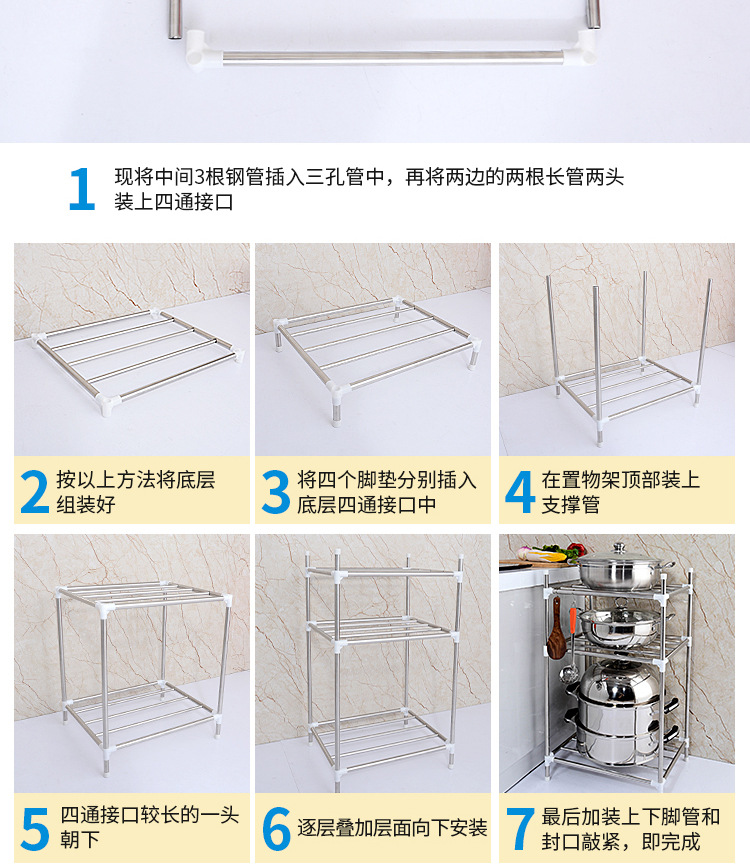 1 现将中间3根钢管插入三孔管中，再将两边的两根长管两头装上四通接口

2 按以上方法将底层组装好

3 将四个脚垫分别插入底层四通接口中

4 在置物架顶部装上支撑管

5 四通接口较长的一头朝下

6 逐层叠加层面向下安装

7 最后加装上下脚管和封口敲紧，即完成