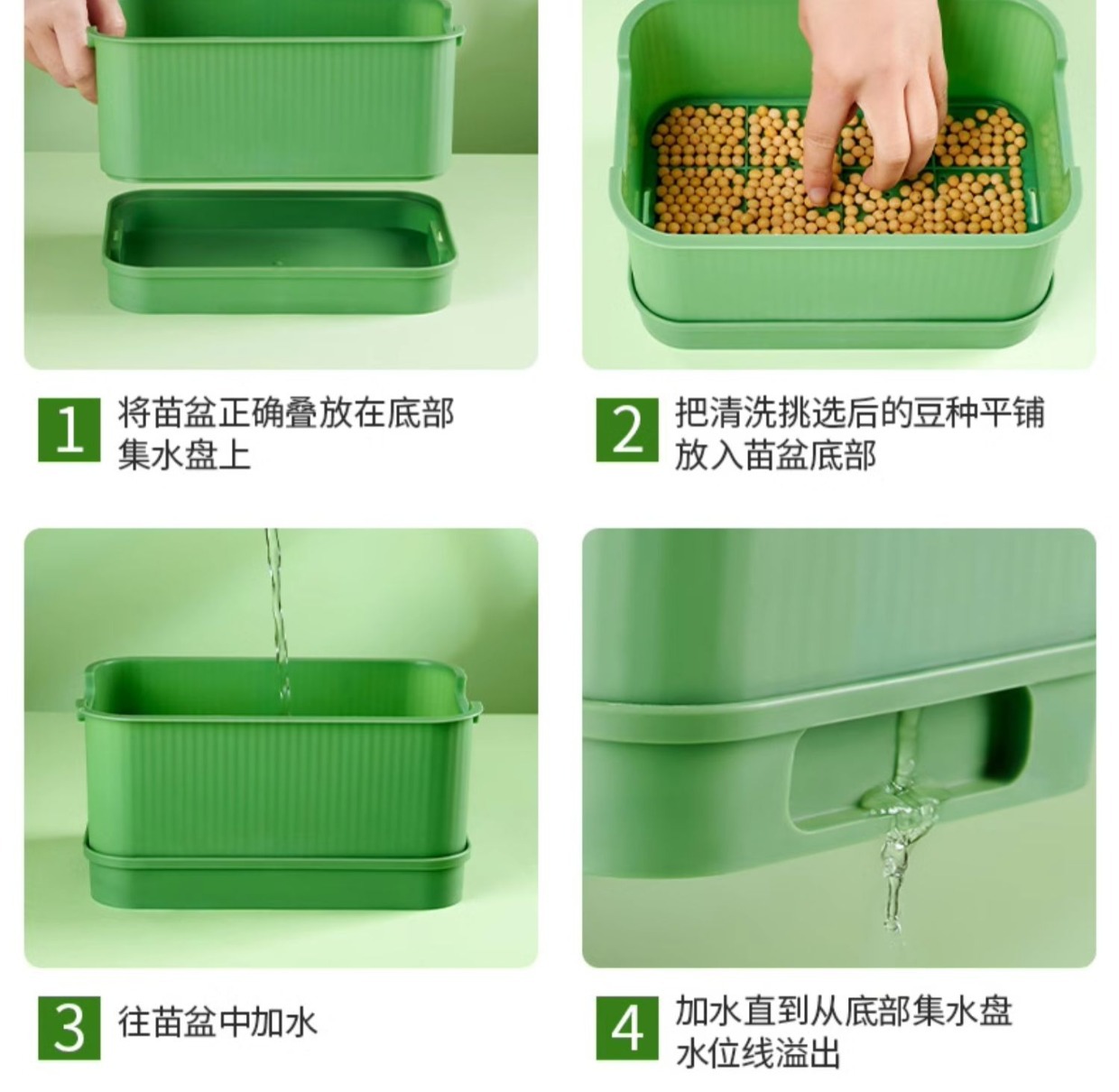 1 将苗盆正确叠放在底部集水盘上

2 把清洗挑选后的豆种平铺放入苗盆底部

3 往苗盆中加水

4 加水直到从底部集水盘水位线溢出