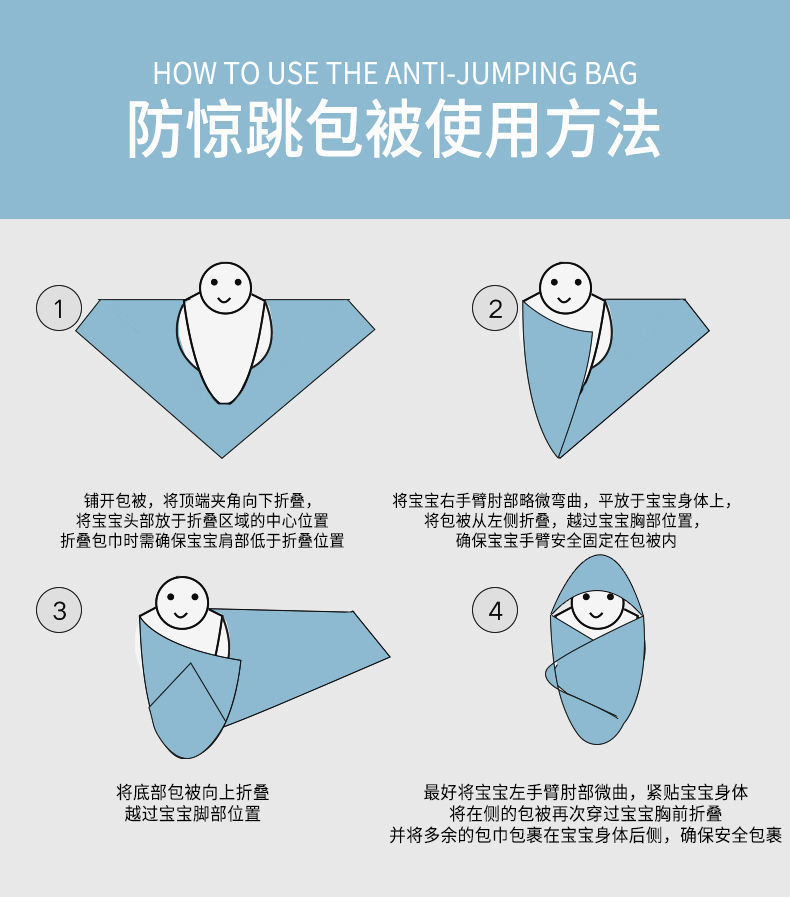 HOW TO USE THE ANTI-JUMPING BAG
防惊跳包被使用方法

1

铺开包被，将顶端夹角向下折叠，
将宝宝头部放于折叠区域的中心位置
折叠包巾时需确保宝宝肩部低于折叠位置

2

将宝宝右手臂肘部略微弯曲，平放于宝宝身体上，
将包被从左侧折叠，越过宝宝胸部位置，
确保宝宝手臂安全固定在包被内

3

将底部包被向上折叠
越过宝宝脚部位置

4

最好将宝宝左手臂肘部微曲，紧贴宝宝身体
将在侧的包被再次穿过宝宝胸前折叠
并将多余的包巾包裹在宝宝身体后侧，确保安全包裹