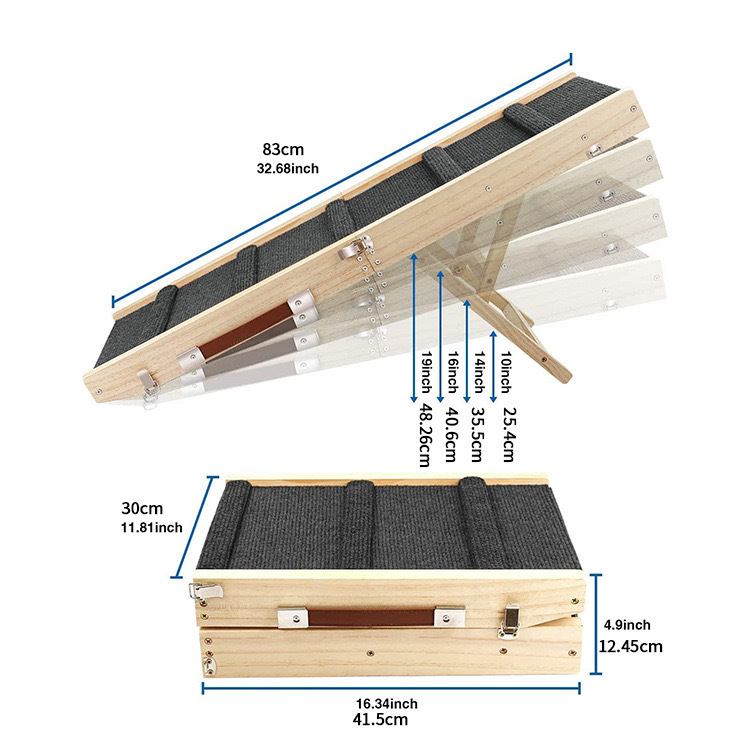 83cm
32.68inch

19inch 48.26cm
16inch 40.6cm
14inch 35.5cm
10inch 25.4cm

30cm
11.81inch

4.9inch
12.45cm

16.34inch
41.5cm