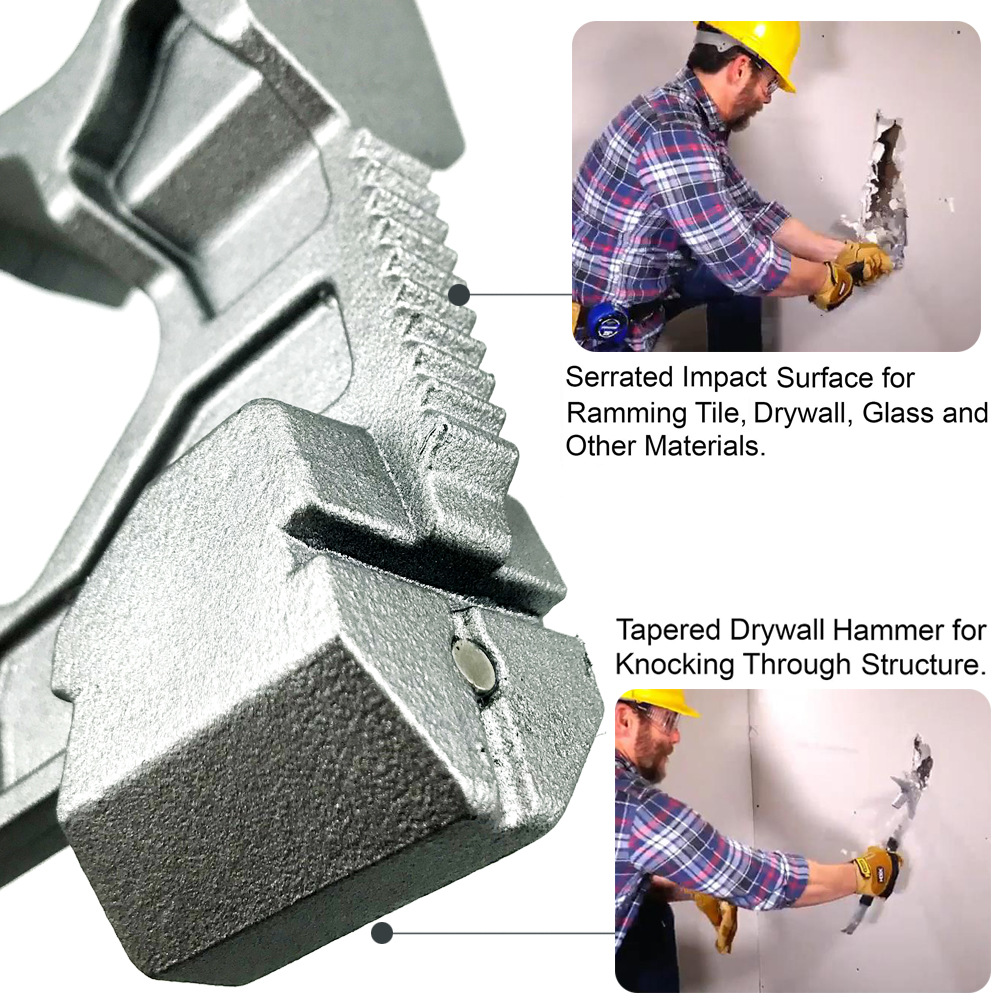 Serrated Impact Surface for Ramming Tile, Drywall, Glass and Other Materials.

Tapered Drywall Hammer for Knocking Through Structure.