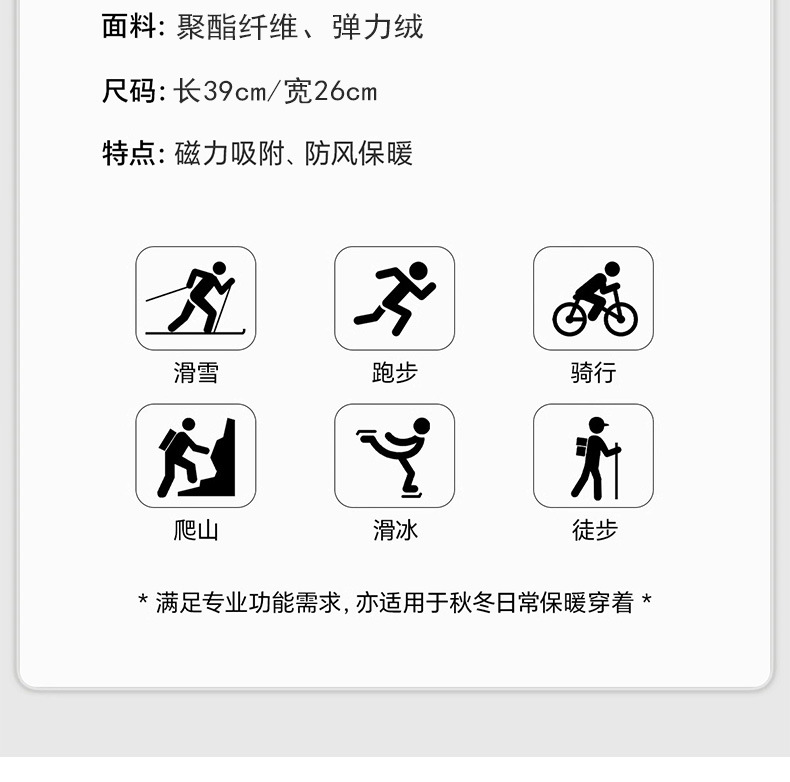 面料：聚酯纤维、弹力绒

尺码：长39cm/宽26cm

特点：磁力吸附、防风保暖

滑雪

跑步

骑行

爬山

滑冰

徒步

* 满足专业功能需求，亦适用于秋冬日常保暖穿着 *