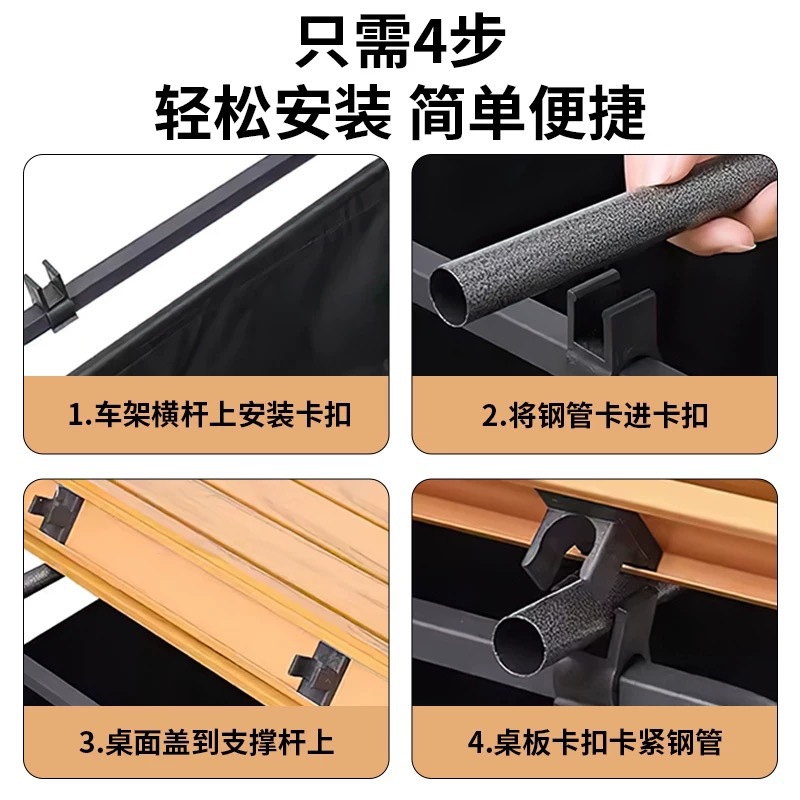 只需4步
轻松安装 简单便捷

1.车架横杆上安装卡扣

2.将钢管卡进卡扣

3.桌面盖到支撑杆上

4.桌板卡扣卡紧钢管