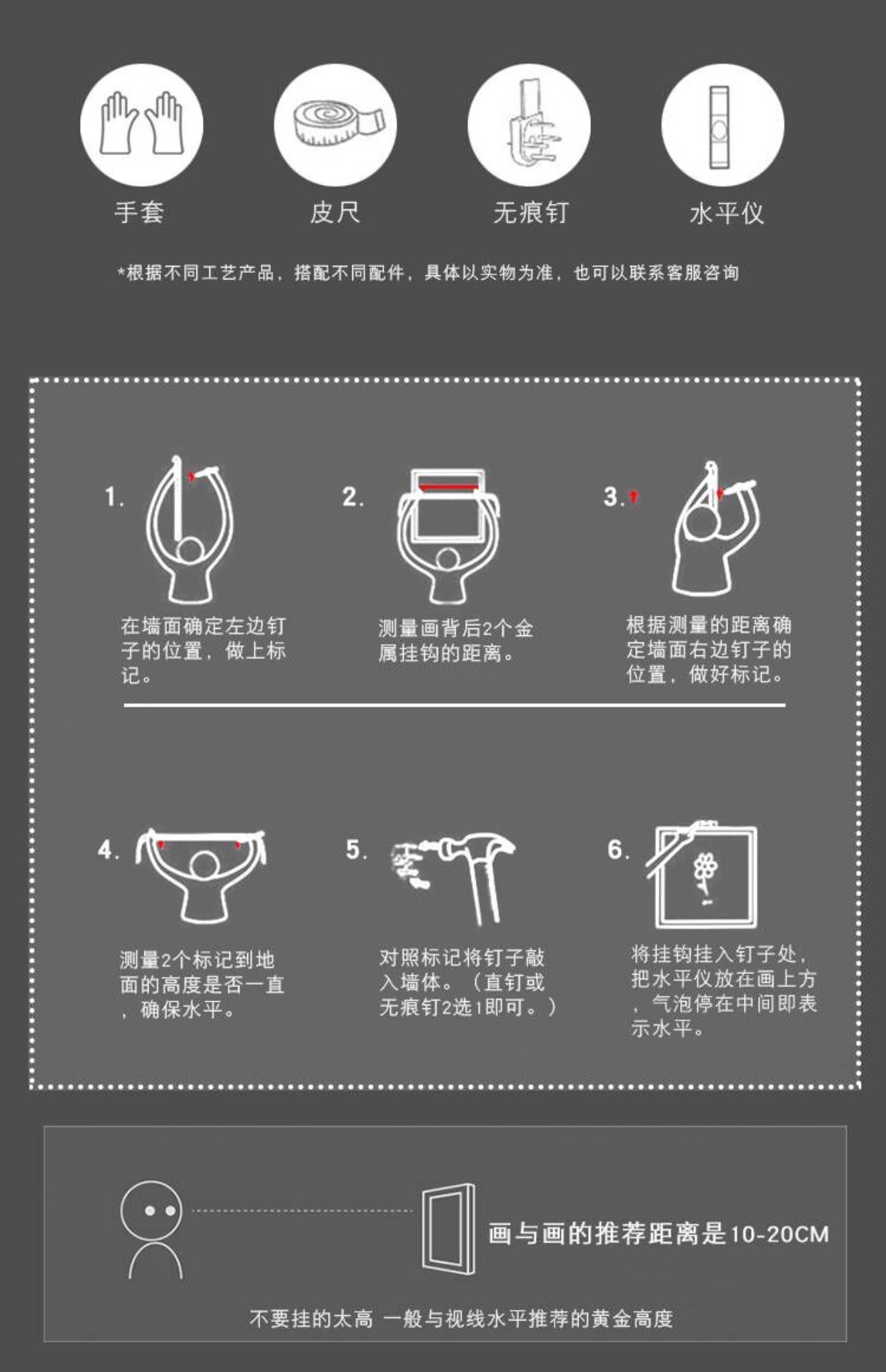 手套　皮尺　无痕钉　水平仪

*根据不同工艺产品，搭配不同配件，具体以实物为准，也可以联系客服咨询

1. 在墙面确定左边钉子的位置，做上标记。

2. 测量画背后2个金属挂钩的距离。

3. 根据测量的距离确定墙面右边钉子的位置，做好标记。

4. 测量2个标记到地面的高度是否一直，确保水平。

5. 对照标记将钉子敲入墙体。（直钉或无痕钉2选1即可。）

6. 将挂钩挂入钉子处，把水平仪放在画上方，气泡停在中间即表示水平。

画与画的推荐距离是10-20CM

不要挂的太高 一般与视线水平推荐的黄金高度