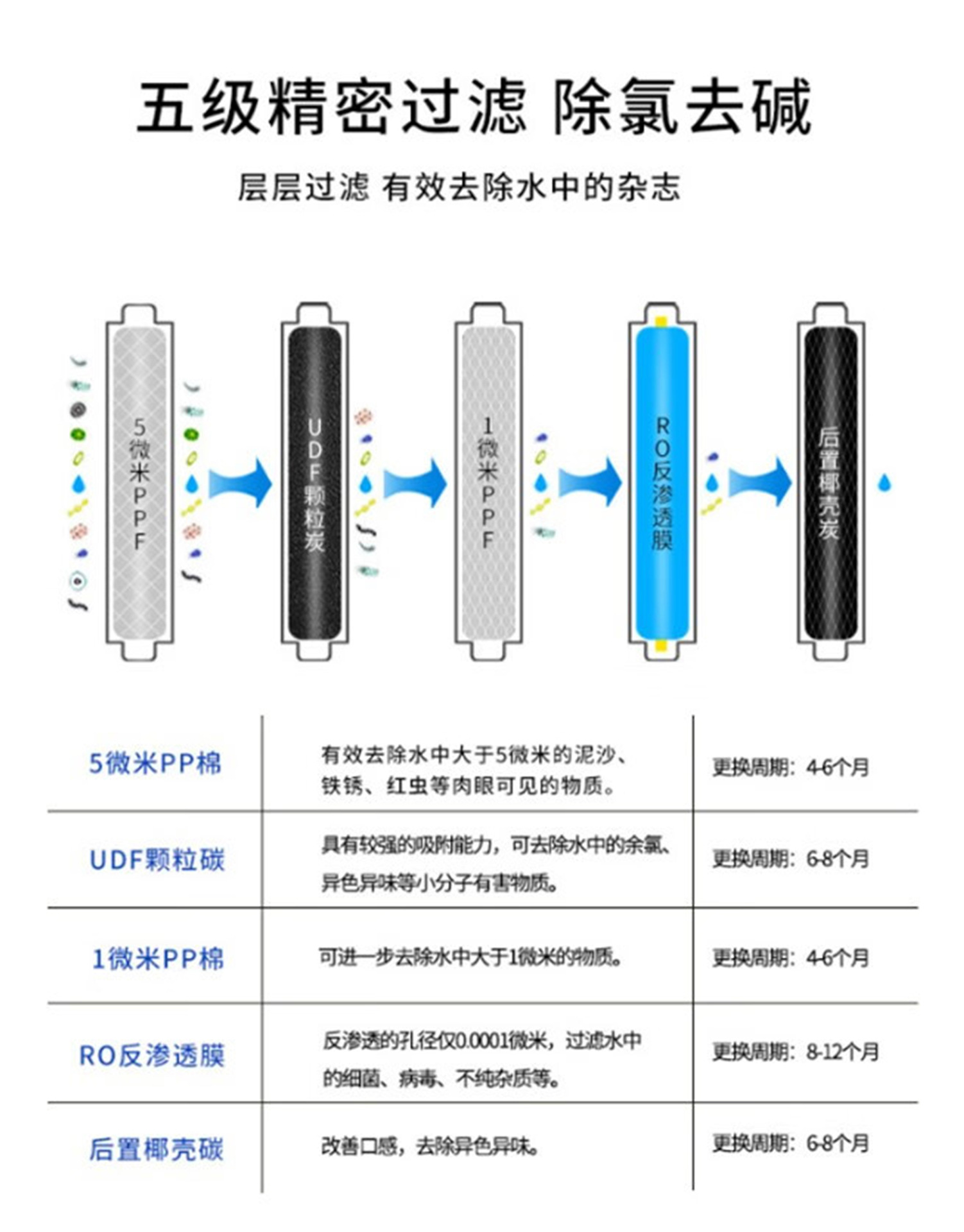 五级精密过滤 除氯去碱

层层过滤 有效去除水中的杂志

5微米PPF

UDF颗粒炭

1微米PPF

RO反渗透膜

后置椰壳炭

| 5微米PP棉 | 有效去除水中大于5微米的泥沙、铁锈、红虫等肉眼可见的物质。 | 更换周期：4-6个月 |
|---|---|---|
| UDF颗粒碳 | 具有较强的吸附能力，可去除水中的余氯、异色异味等小分子有害物质。 | 更换周期：6-8个月 |
| 1微米PP棉 | 可进一步去除水中大于1微米的物质。 | 更换周期：4-6个月 |
| RO反渗透膜 | 反渗透的孔径仅0.0001微米，过滤水中的细菌、病毒、不纯杂质等。 | 更换周期：8-12个月 |
| 后置椰壳碳 | 改善口感，去除异色异味。 | 更换周期：6-8个月 |