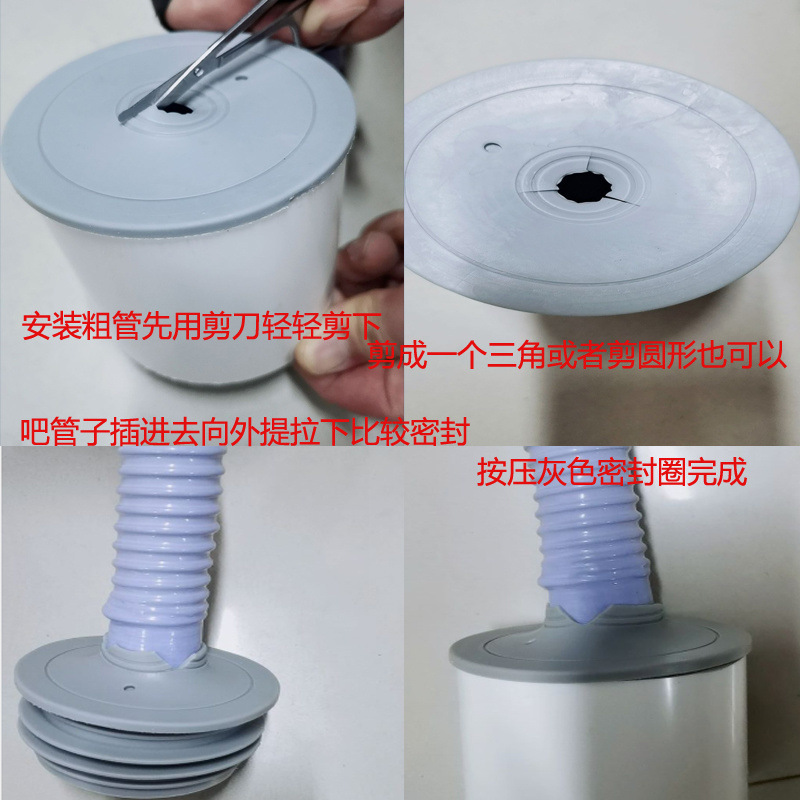 安装粗管先用剪刀轻轻剪下

剪成一个三角或者剪圆形也可以

吧管子插进去向外提拉下比较密封

按压灰色密封圈完成