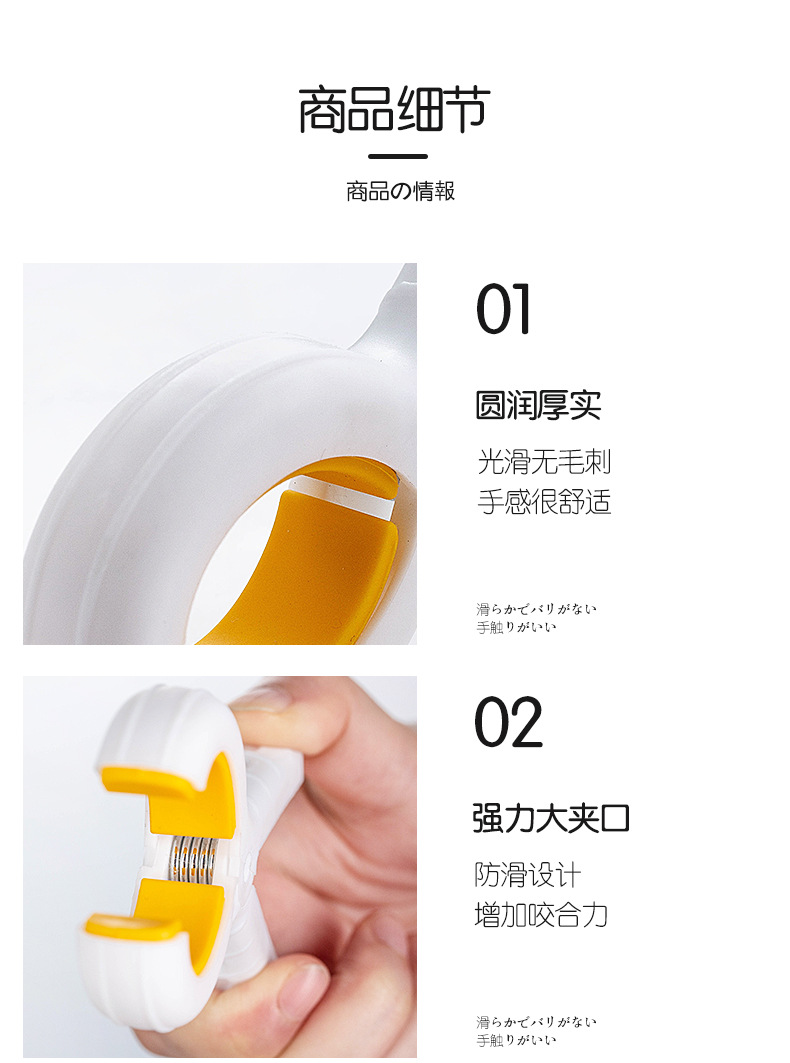 商品细节

商品の情報

01

圆润厚实

光滑无毛刺
手感很舒适

滑らかでバリがない
手触りがいい

02

强力大夹口

防滑设计
增加咬合力

滑らかでバリがない
手触りがいい