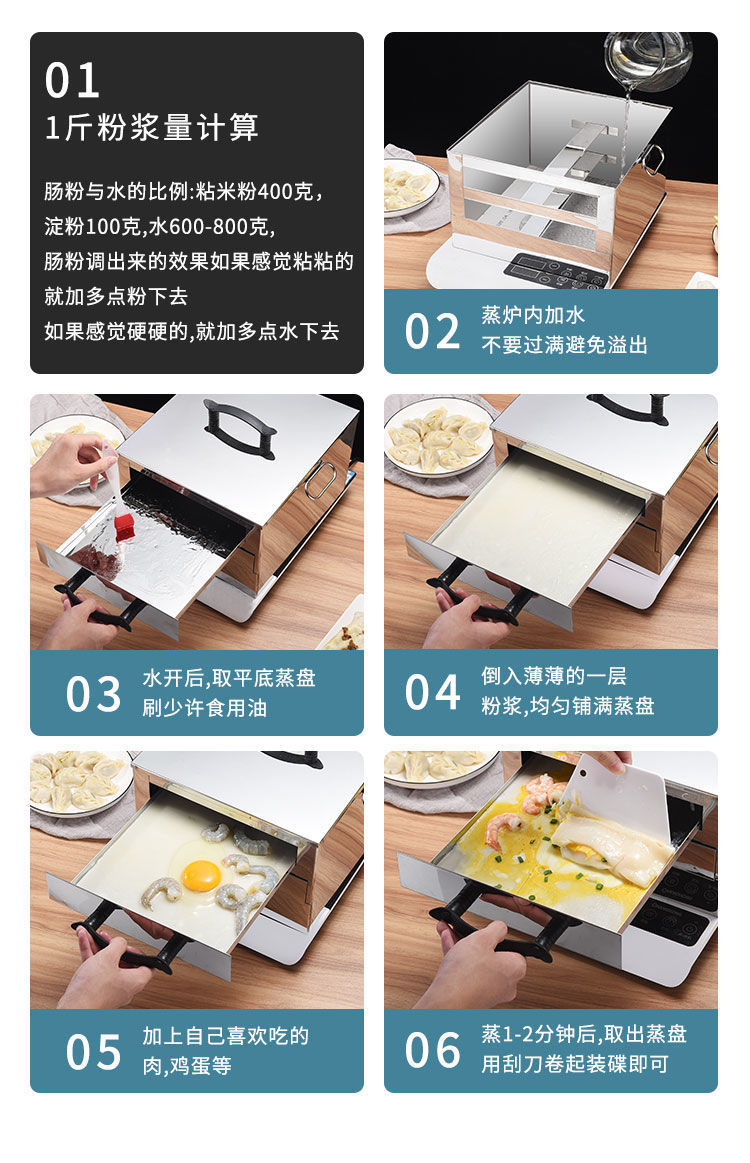 01
1斤粉浆量计算

肠粉与水的比例:粘米粉400克,淀粉100克,水600-800克,肠粉调出来的效果如果感觉粘粘的就加多点粉下去
如果感觉硬硬的,就加多点水下去

02 蒸炉内加水
不要过满避免溢出

03 水开后,取平底蒸盘
刷少许食用油

04 倒入薄薄的一层
粉浆,均匀铺满蒸盘

05 加上自己喜欢吃的
肉,鸡蛋等

06 蒸1-2分钟后,取出蒸盘
用刮刀卷起装碟即可