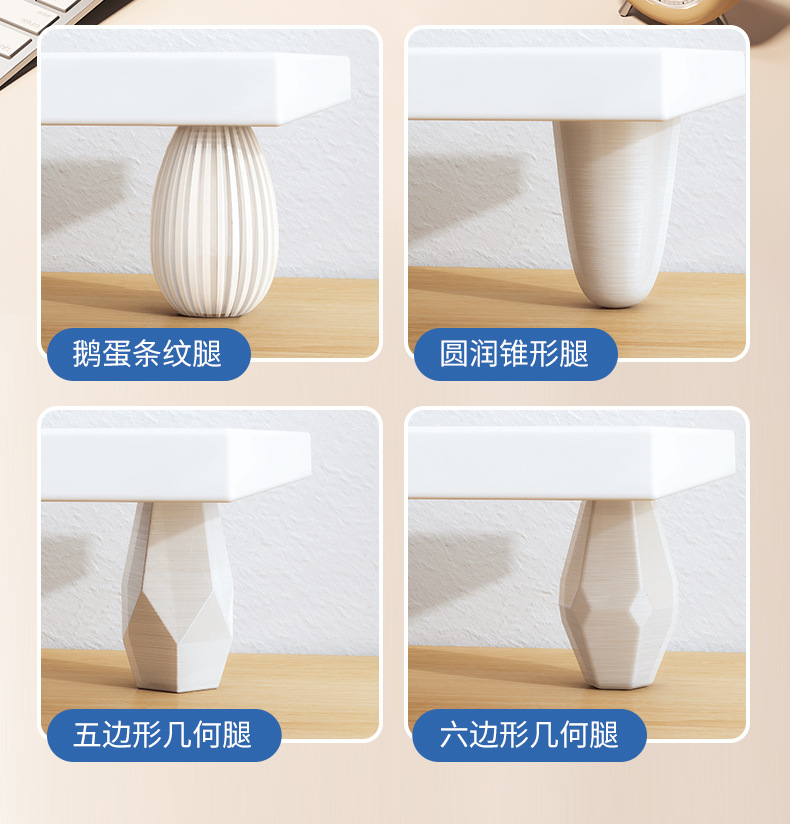 鹅蛋条纹腿

圆润锥形腿

五边形几何腿

六边形几何腿