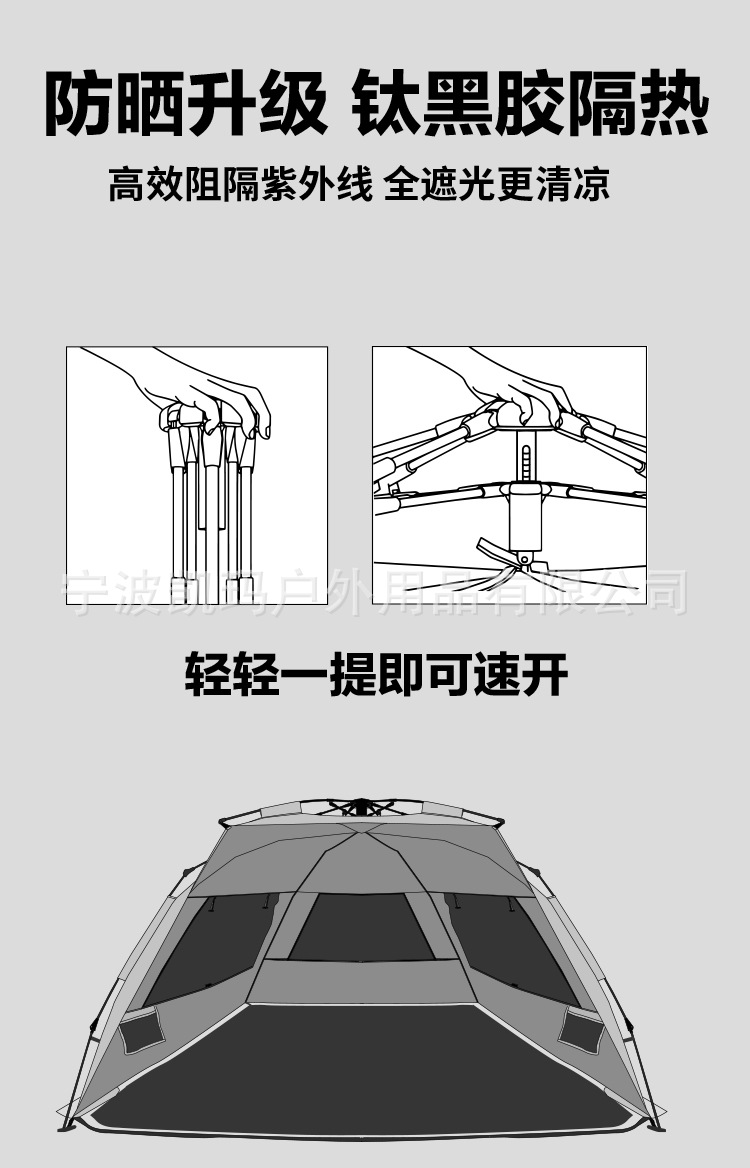 防晒升级 钛黑胶隔热

高效阻隔紫外线 全遮光更清凉

宁波凯马户外用品有限公司

轻轻一提即可速开